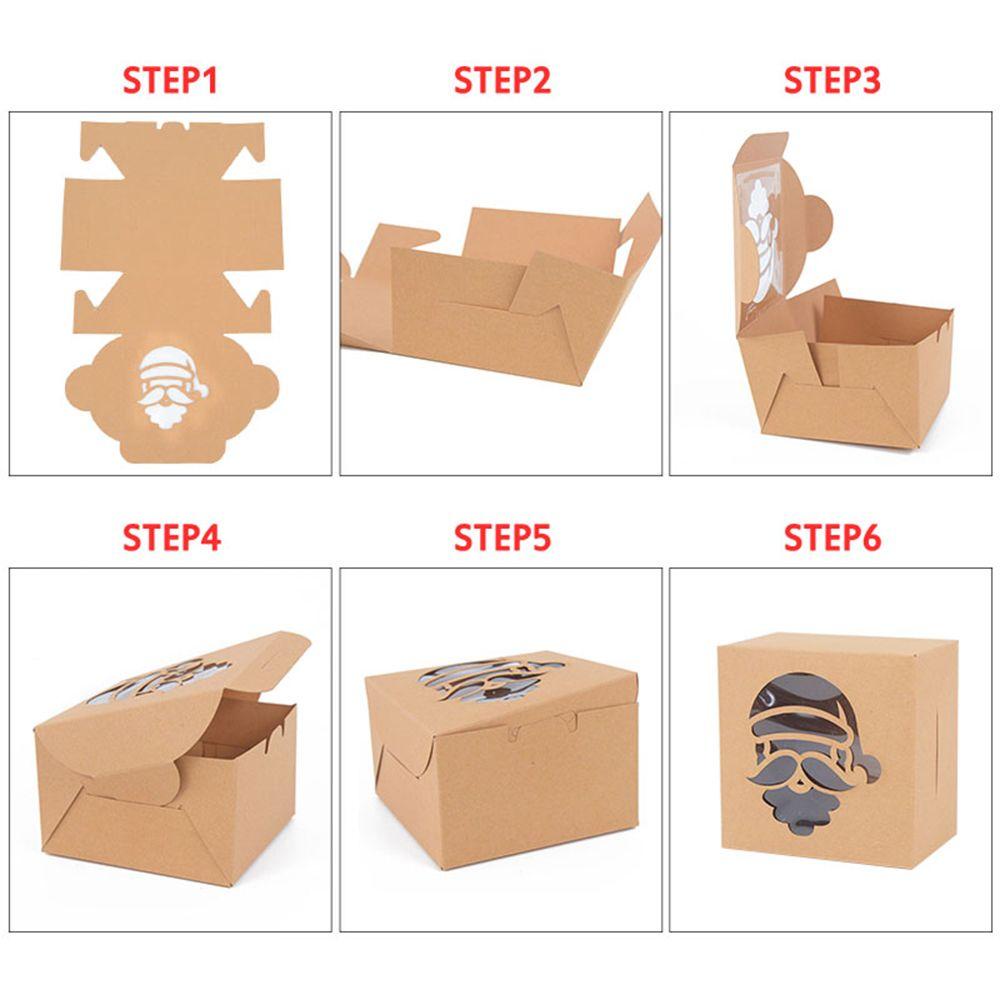 STEP1

STEP2

STEP3

STEP4

STEP5

STEP6