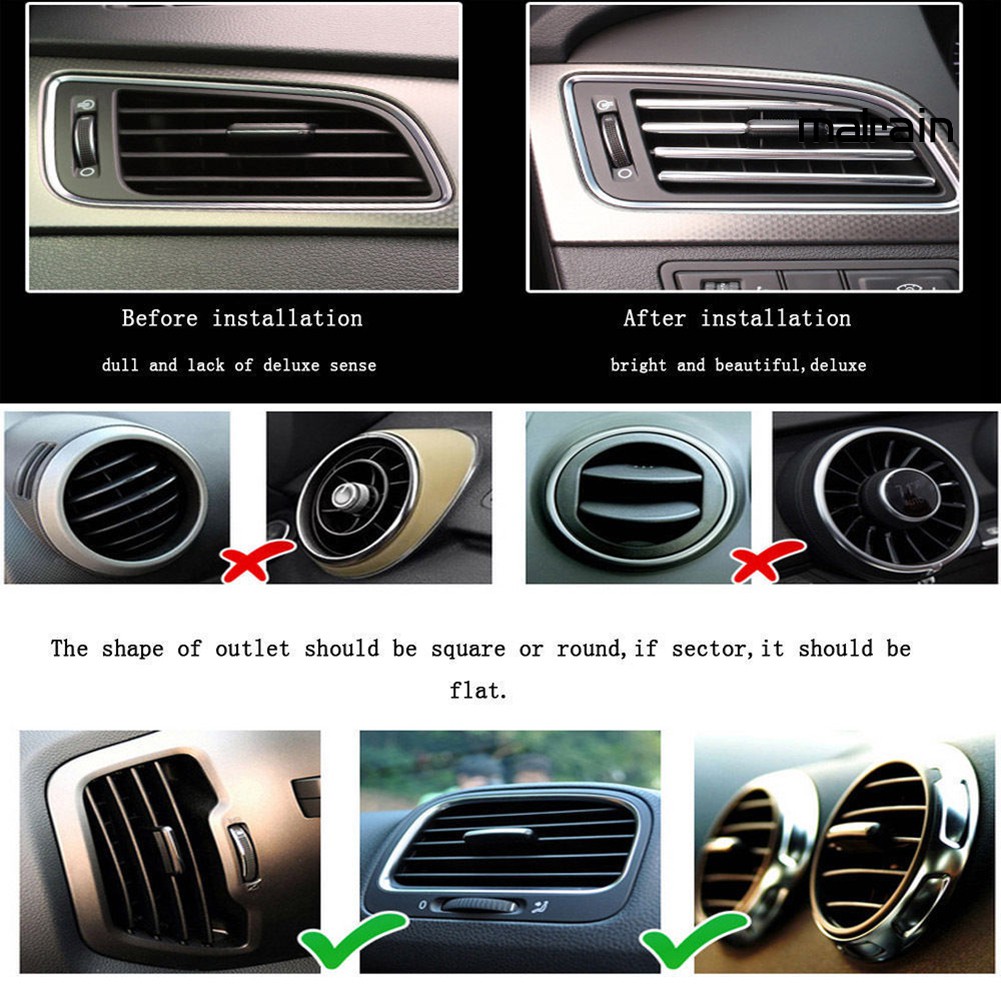 mairain

Before installation

dull and lack of deluxe sense

After installation

bright and beautiful,deluxe

The shape of outlet should be square or round,if sector,it should be flat.