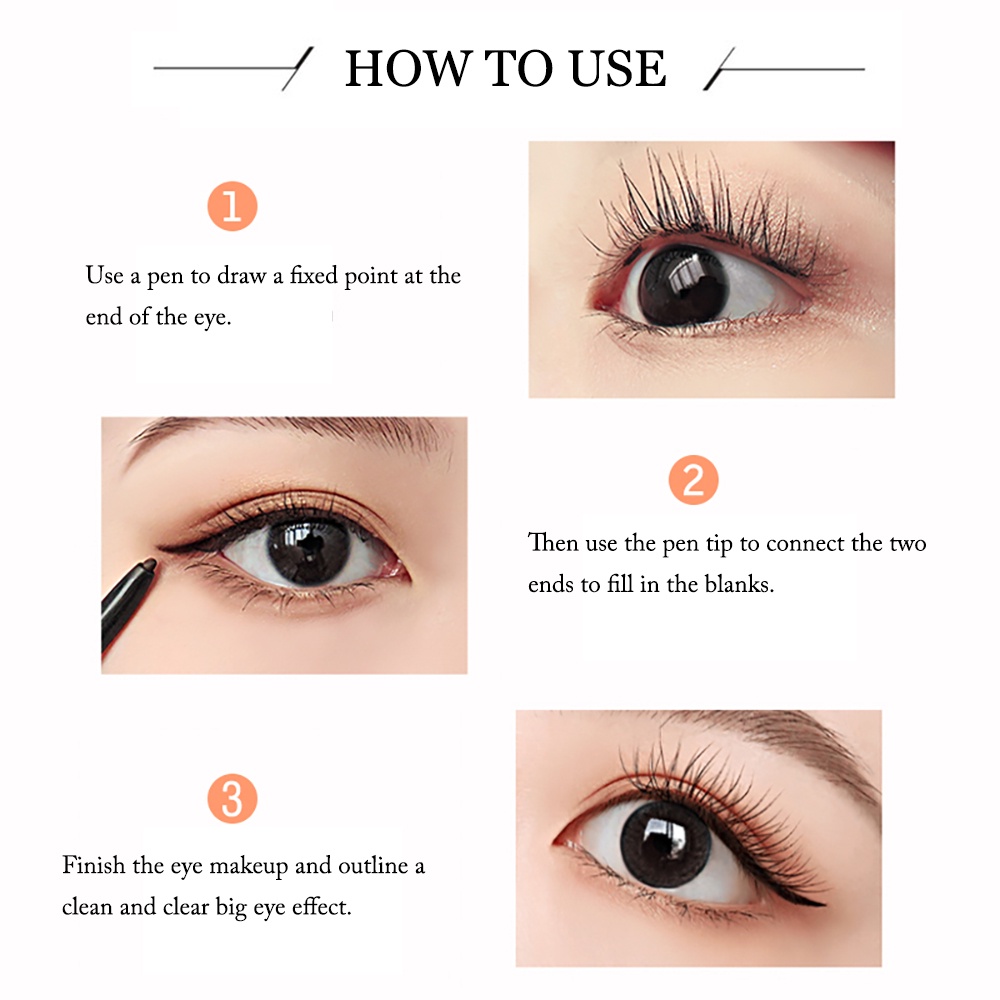 HOW TO USE

1

Use a pen to draw a fixed point at the end of the eye.

2

Then use the pen tip to connect the two ends to fill in the blanks.

3

Finish the eye makeup and outline a clean and clear big eye effect.