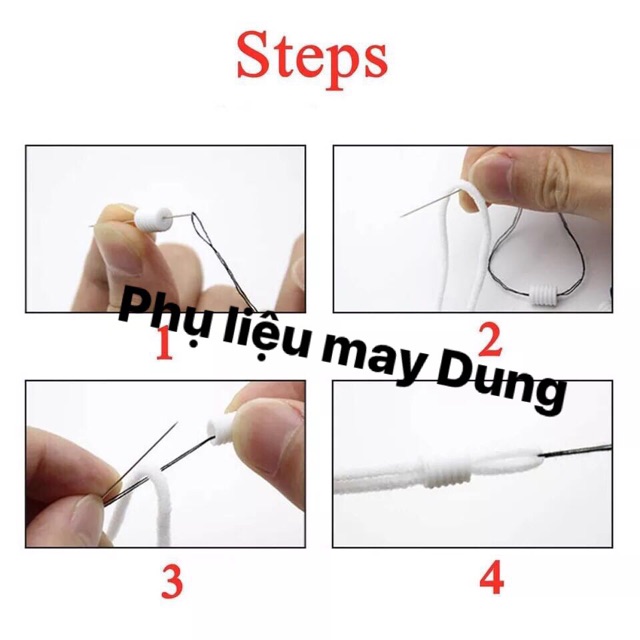 Steps

1

2

Phụ liệu may Dung

3

4