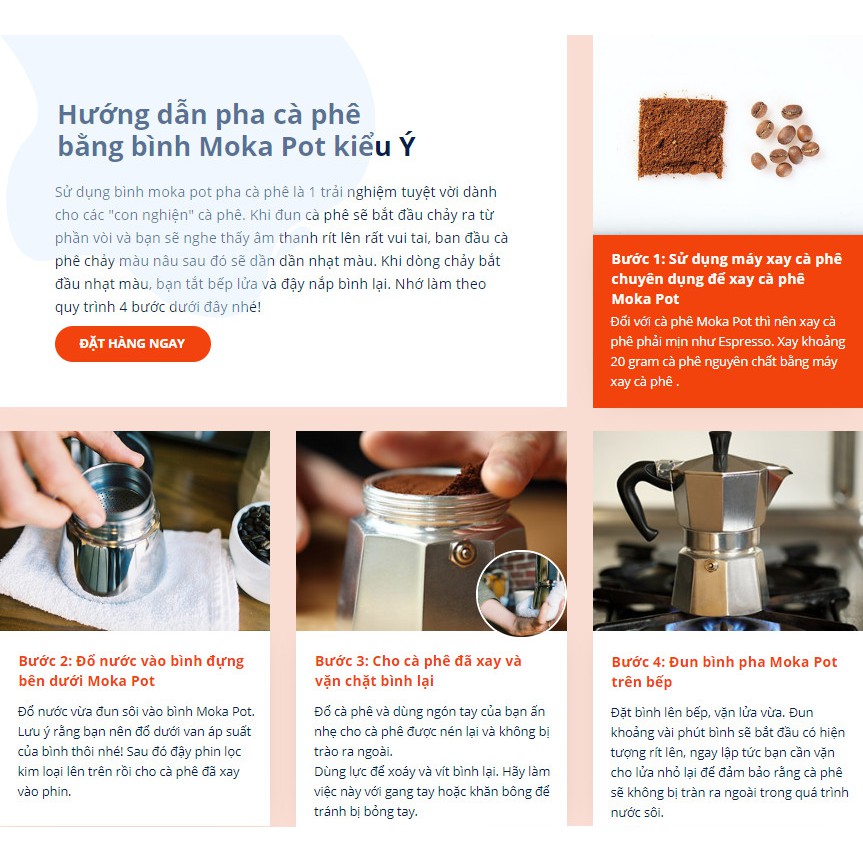 Hướng dẫn pha cà phê bằng bình Moka Pot kiểu Ý

Sử dụng bình moka pot pha cà phê là 1 trải nghiệm tuyệt vời dành cho các "con nghiện" cà phê. Khi đun cà phê sẽ bắt đầu chảy ra từ phần vòi và bạn sẽ nghe thấy âm thanh rít lên rất vui tai, ban đầu cà phê chảy màu nâu sau đó sẽ dần dần nhạt màu. Khi dòng chảy bắt đầu nhạt màu, bạn tắt bếp lửa và đậy nắp bình lại. Nhớ làm theo quy trình 4 bước dưới đây nhé!

ĐẶT HÀNG NGAY

Bước 1: Sử dụng máy xay cà phê chuyên dụng để xay cà phê Moka Pot
Đối với cà phê Moka Pot thì nên xay cà phê phải mịn như Espresso. Xay khoảng 20 gram cà phê nguyên chất bằng máy xay cà phê .

Bước 2: Đổ nước vào bình đựng bên dưới Moka Pot
Đổ nước vừa đun sôi vào bình Moka Pot. Lưu ý rằng bạn nên đổ dưới van áp suất của bình thôi nhé! Sau đó đậy phin lọc kim loại lên trên rồi cho cà phê đã xay vào phin.

Bước 3: Cho cà phê đã xay và vặn chặt bình lại
Đổ cà phê và dùng ngón tay của bạn ấn nhẹ cho cà phê được nén lại và không bị trào ra ngoài.
Dùng lực để xoáy và vít bình lại. Hãy làm việc này với gang tay hoặc khăn bông để tránh bị bỏng tay.

Bước 4: Đun bình pha Moka Pot trên bếp
Đặt bình lên bếp, vặn lửa vừa. Đun khoảng vài phút bình sẽ bắt đầu có hiện tượng rít lên, ngay lập tức bạn cần vặn cho lửa nhỏ lại để đảm bảo rằng cà phê sẽ không bị tràn ra ngoài trong quá trình nước sôi.