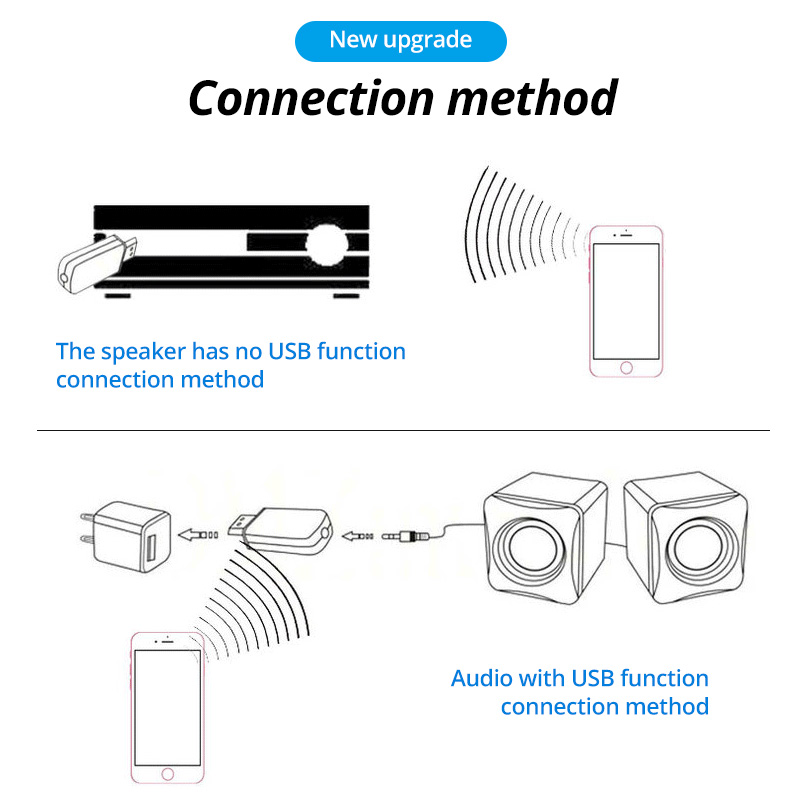 New upgrade

Connection method

The speaker has no USB function connection method

Audio with USB function connection method