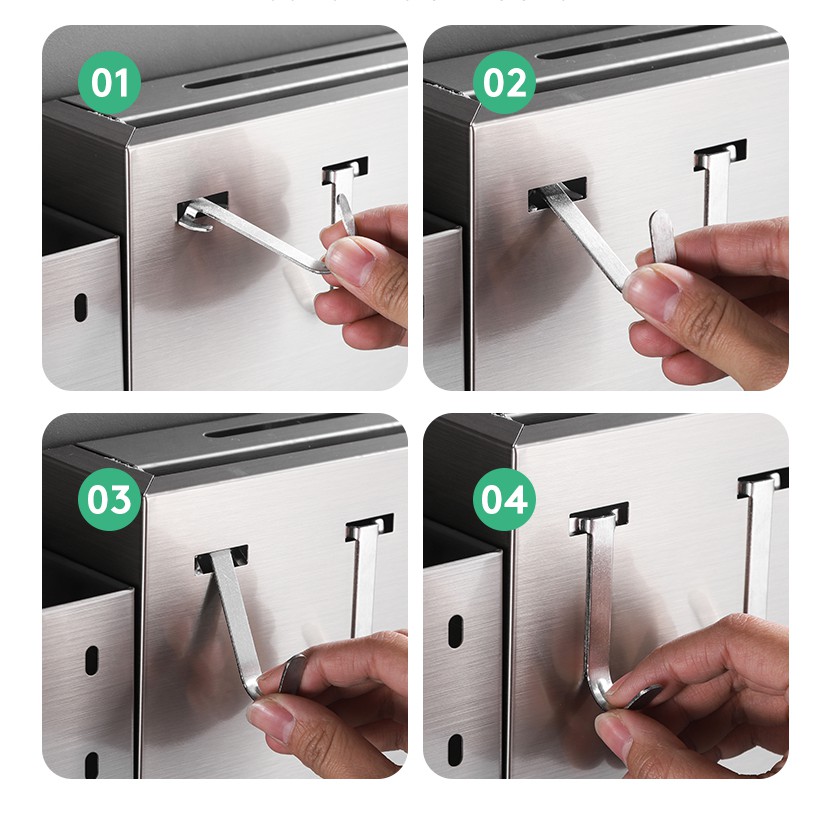 01

02

03

04