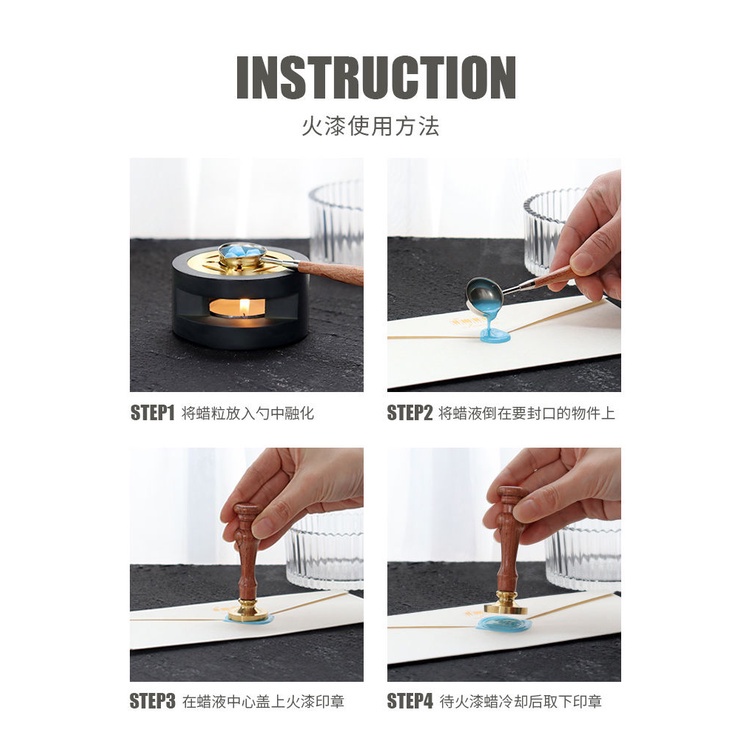 INSTRUCTION

火漆使用方法

STEP1 将蜡粒放入勺中融化

STEP2 将蜡液倒在要封口的物件上

STEP3 在蜡液中心盖上火漆印章

STEP4 待火漆蜡冷却后取下印章