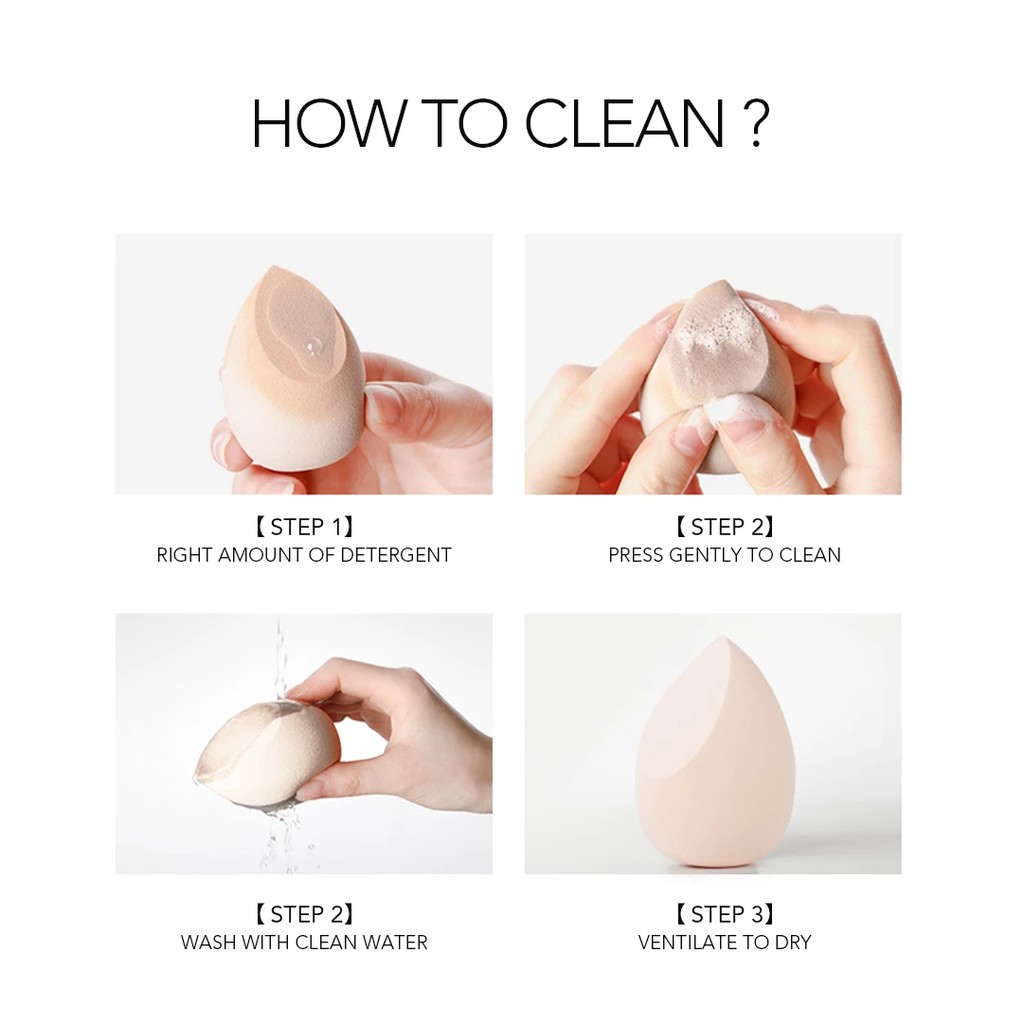 HOW TO CLEAN ?

【STEP 1】
RIGHT AMOUNT OF DETERGENT

【STEP 2】
PRESS GENTLY TO CLEAN

【STEP 2】
WASH WITH CLEAN WATER

【STEP 3】
VENTILATE TO DRY