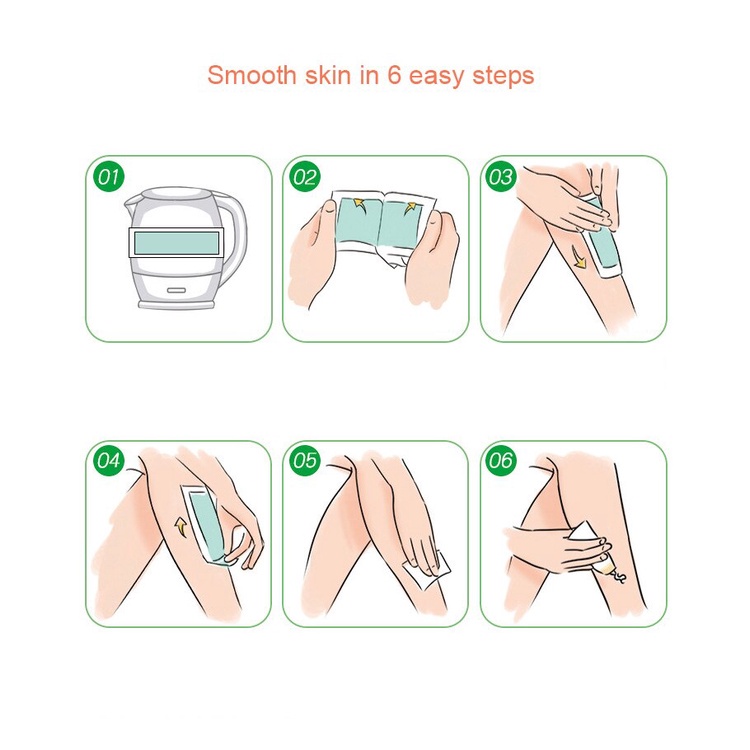 Smooth skin in 6 easy steps

01

02

03

04

05

06