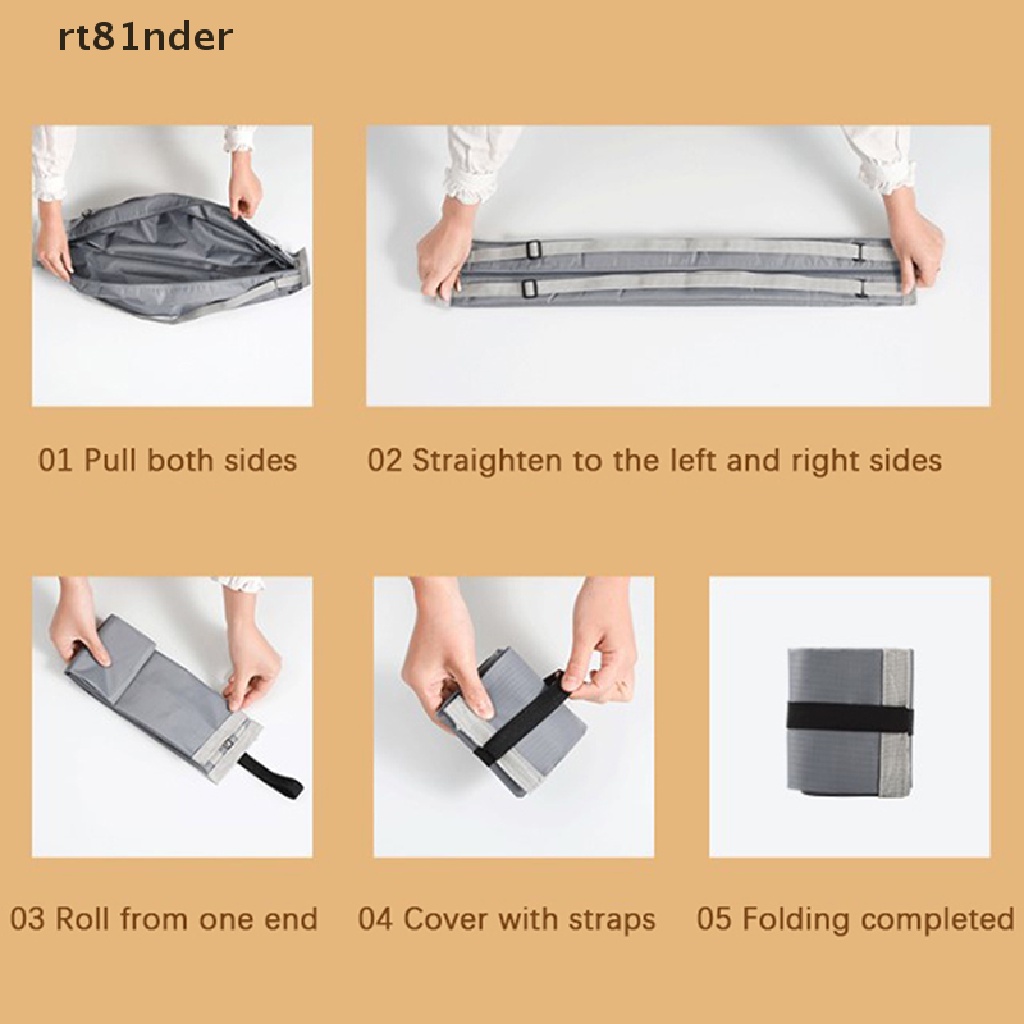 rt81nder

01 Pull both sides

02 Straighten to the left and right sides

03 Roll from one end

04 Cover with straps

05 Folding completed