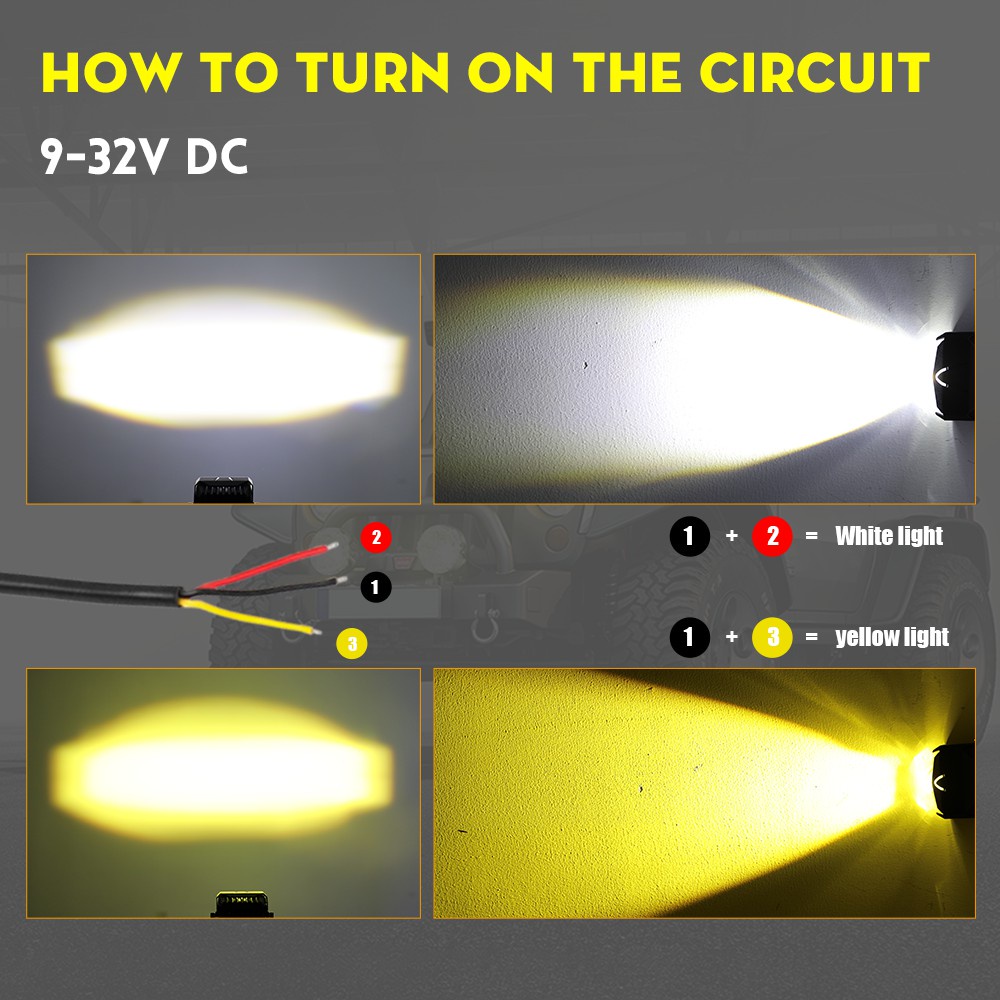 HOW TO TURN ON THE CIRCUIT

9-32V DC

2

1

3

1 + 2 = White light

1 + 3 = yellow light