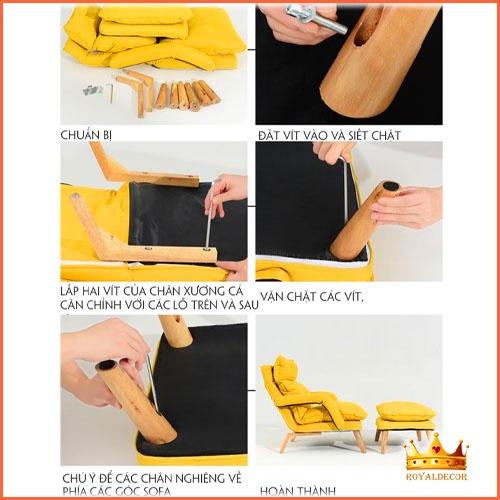 CHUẨN BỊ

ĐẶT VÍT VÀO VÀ SIẾT CHẶT

LẮP HAI VÍT CỦA CHÂN XƯƠNG CÁ CĂN CHỈNH VỚI CÁC LỖ TRÊN VÀ SAU

VẶN CHẶT CÁC VÍT.

CHÚ Ý ĐỂ CÁC CHÂN NGHIÊNG VỀ PHÍA CÁC GÓC SOFA

HOÀN THÀNH

ROYALDECOR