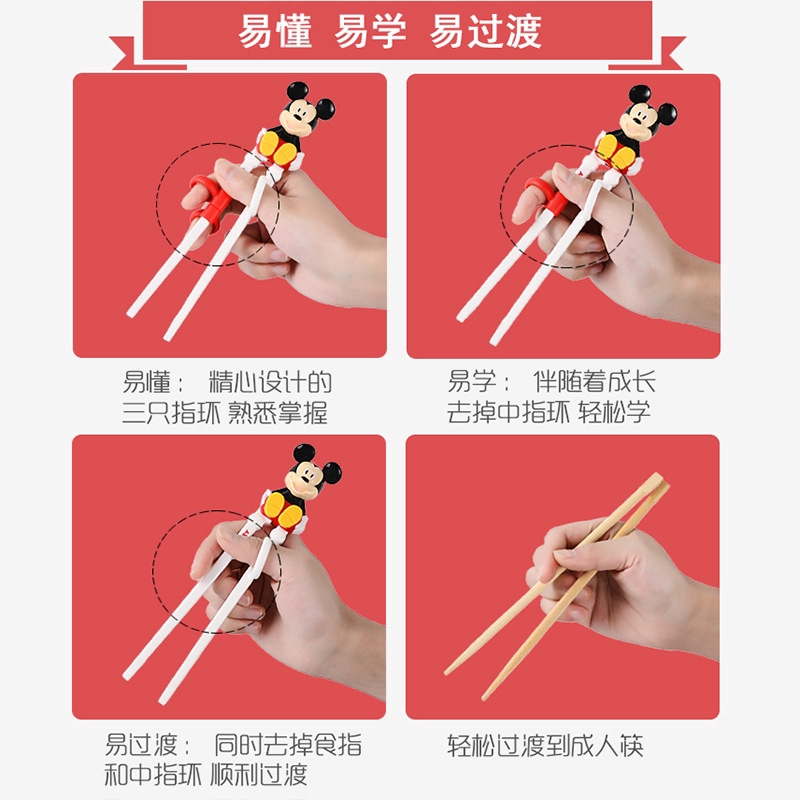 易懂 易学 易过渡

易懂： 精心设计的 三只指环 熟悉掌握

易学： 伴随着成长 去掉中指环 轻松学

易过渡： 同时去掉食指 和中指环 顺利过渡

轻松过渡到成人筷