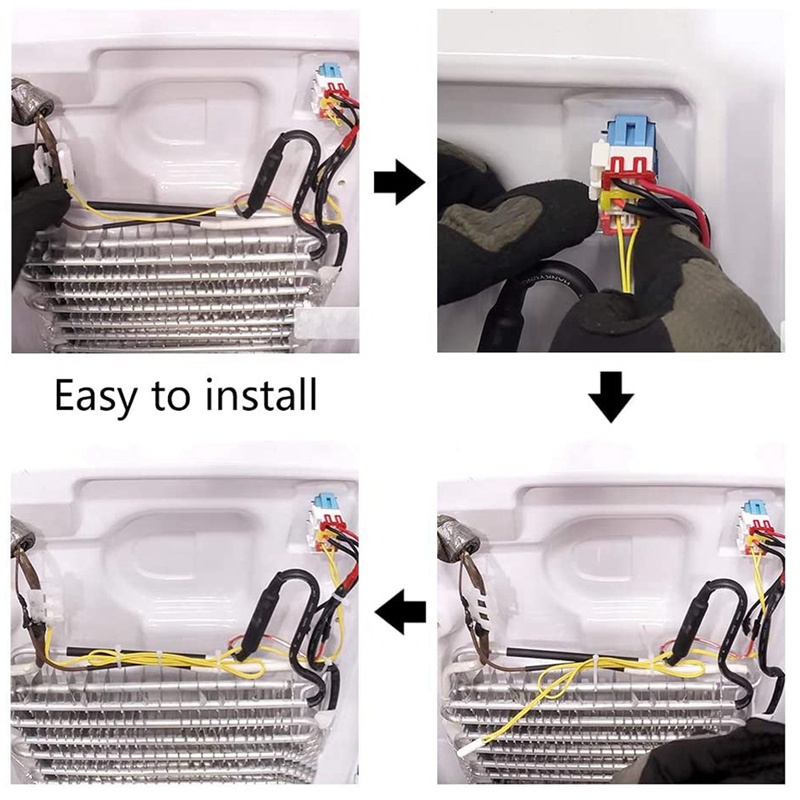 Easy to install