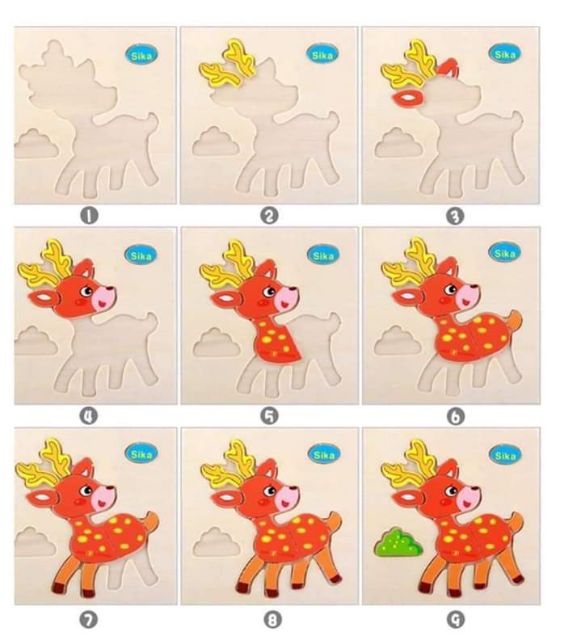 Sika

1

Sika

2

Sika

3

Sika

4

Sika

5

Sika

6

Sika

7

Sika

8

Sika

9