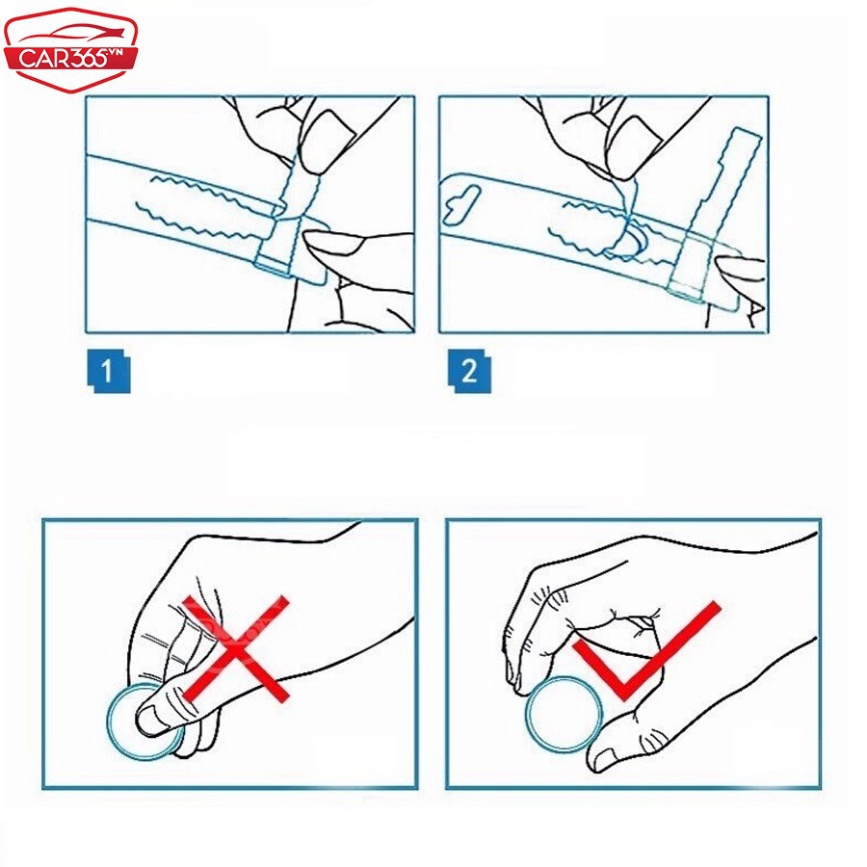 CAR365.VN

1

2