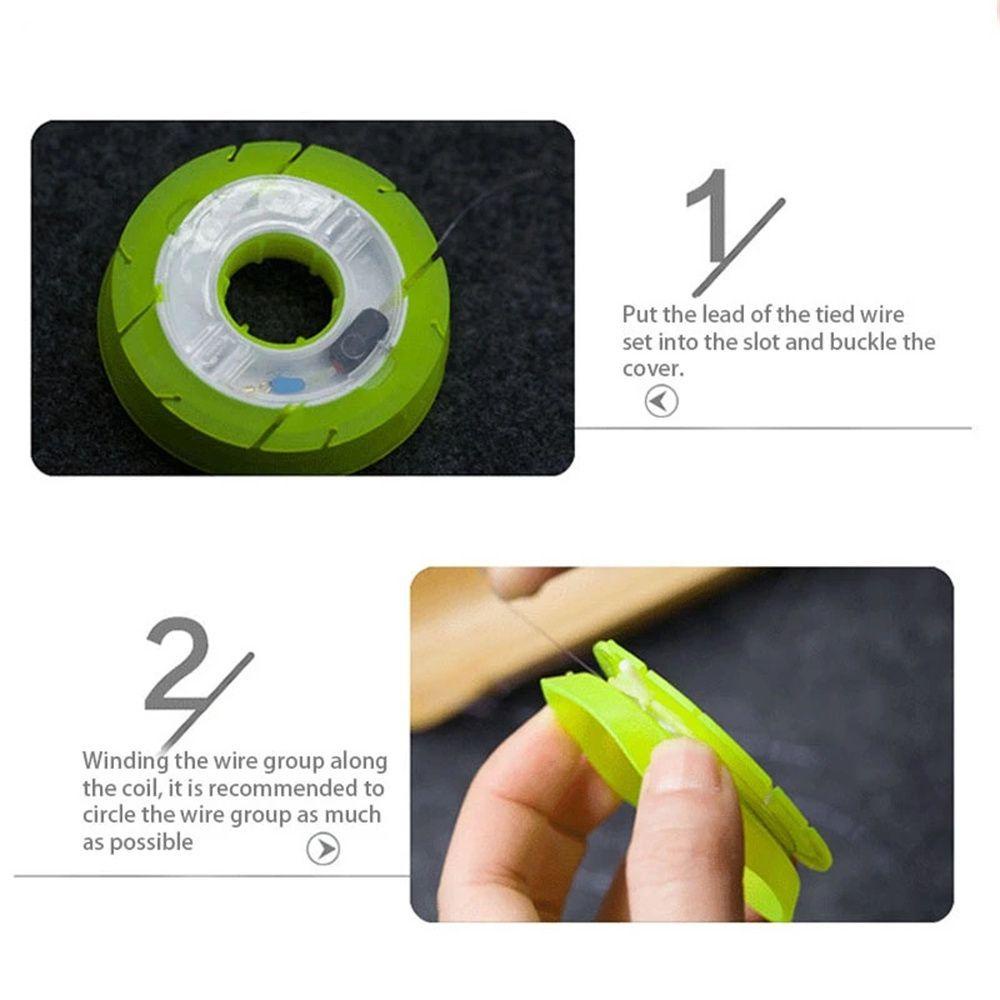 1

Put the lead of the tied wire set into the slot and buckle the cover.

2

Winding the wire group along the coil, it is recommended to circle the wire group as much as possible