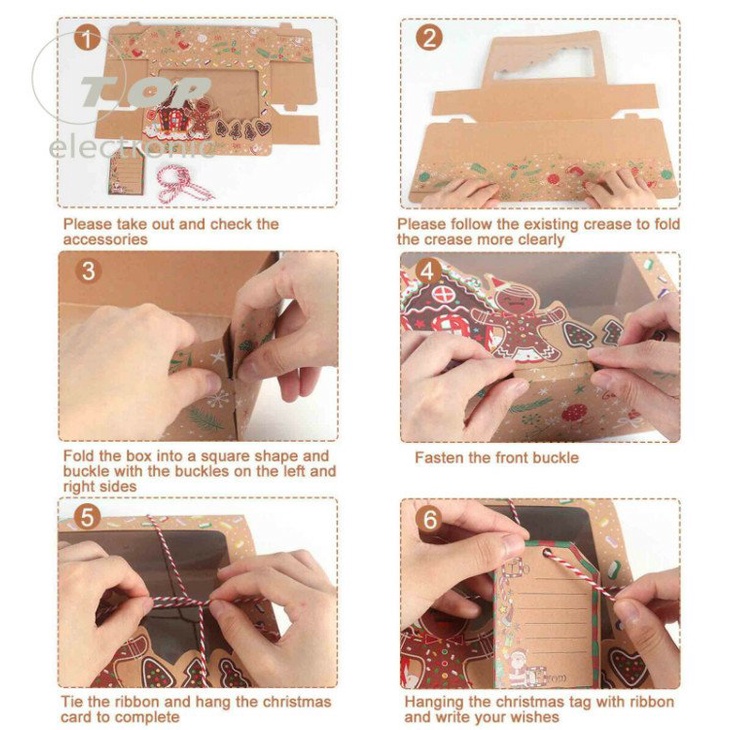 1

TOP
electronic

Please take out and check the accessories

2

Please follow the existing crease to fold the crease more clearly

3

Fold the box into a square shape and buckle with the buckles on the left and right sides

4

Fasten the front buckle

5

Tie the ribbon and hang the christmas card to complete

6

Hanging the christmas tag with ribbon and write your wishes