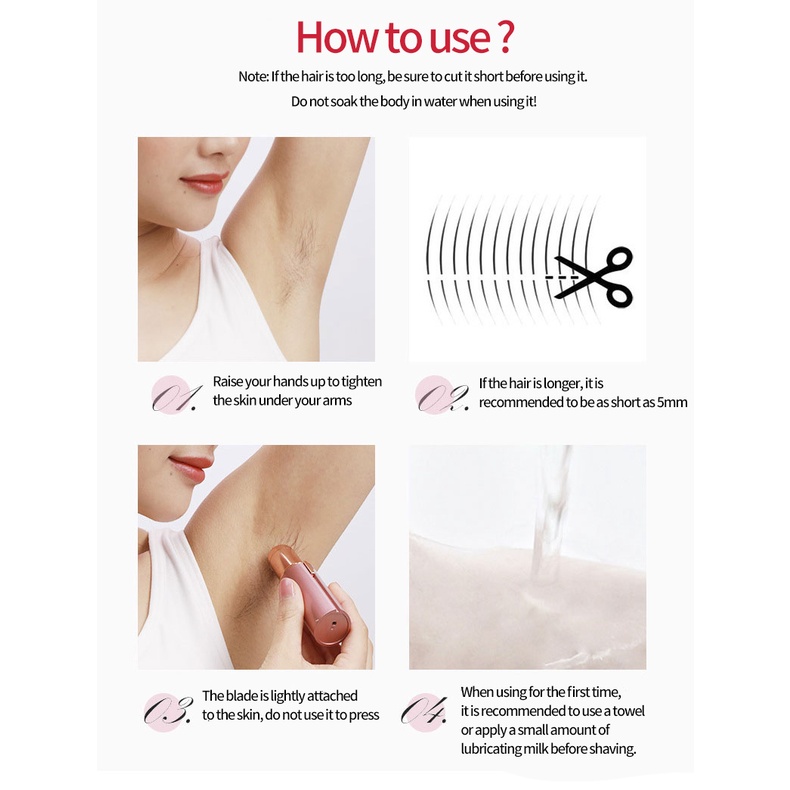 How to use ?

Note: If the hair is too long, be sure to cut it short before using it.

Do not soak the body in water when using it!

01. Raise your hands up to tighten the skin under your arms

02. If the hair is longer, it is recommended to be as short as 5mm

03. The blade is lightly attached to the skin, do not use it to press

04. When using for the first time, it is recommended to use a towel or apply a small amount of lubricating milk before shaving.