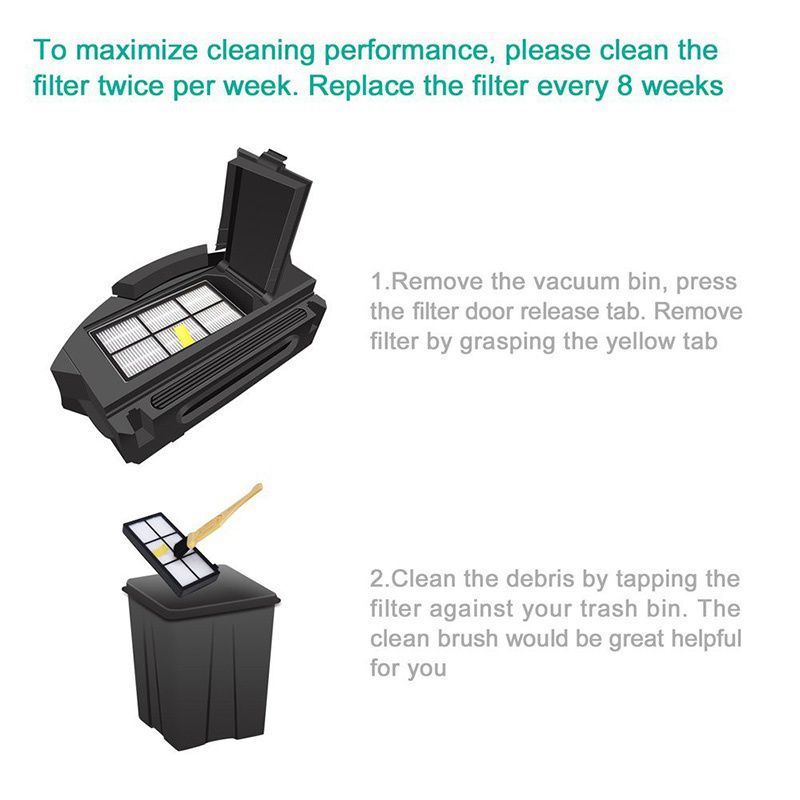 To maximize cleaning performance, please clean the filter twice per week. Replace the filter every 8 weeks

1.Remove the vacuum bin, press the filter door release tab. Remove filter by grasping the yellow tab

2.Clean the debris by tapping the filter against your trash bin. The clean brush would be great helpful for you