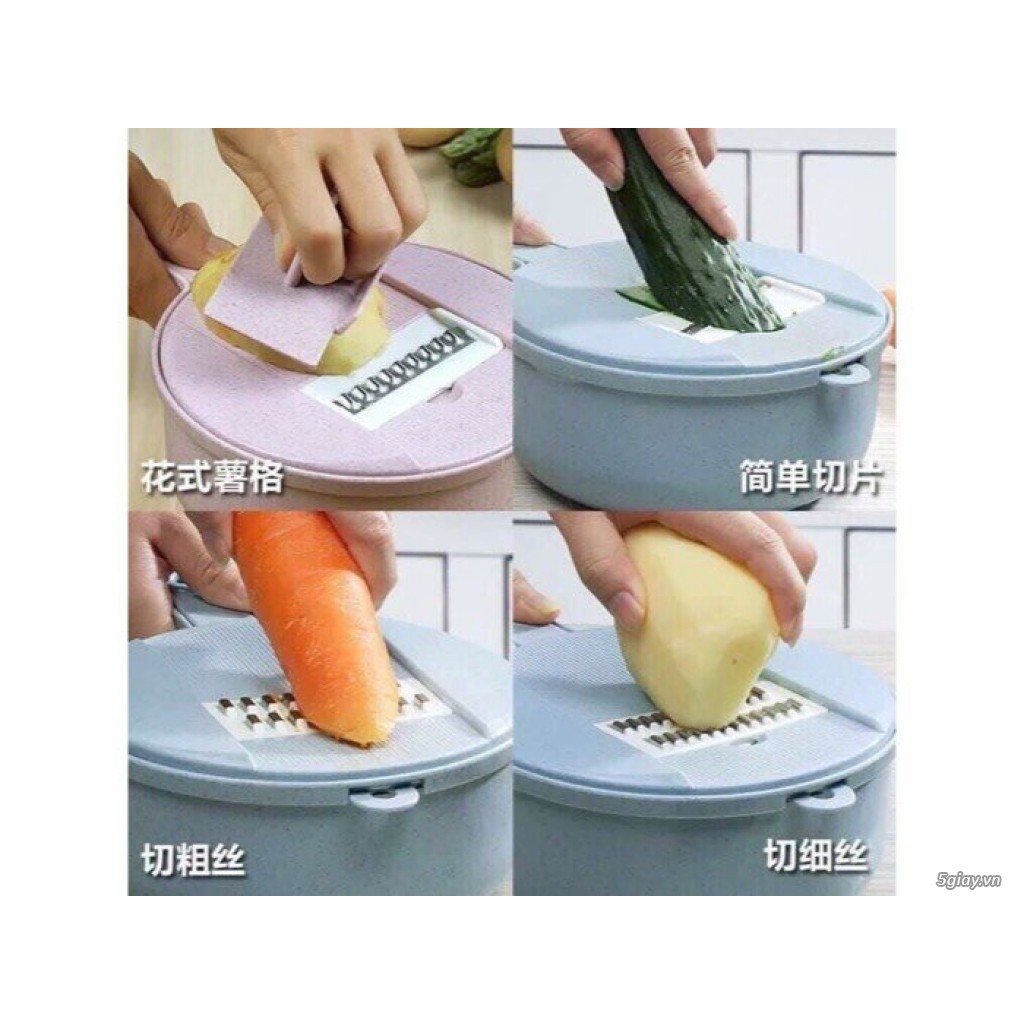 花式薯格

简单切片

切粗丝

切细丝

5giay.vn