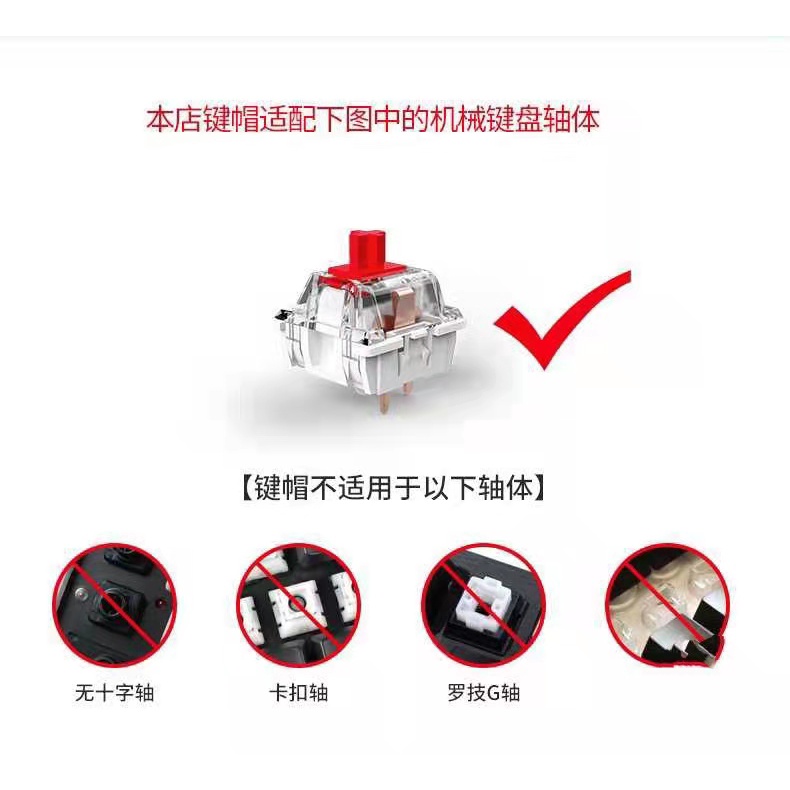 本店键帽适配下图中的机械键盘轴体

【键帽不适用于以下轴体】

无十字轴

卡扣轴

罗技G轴