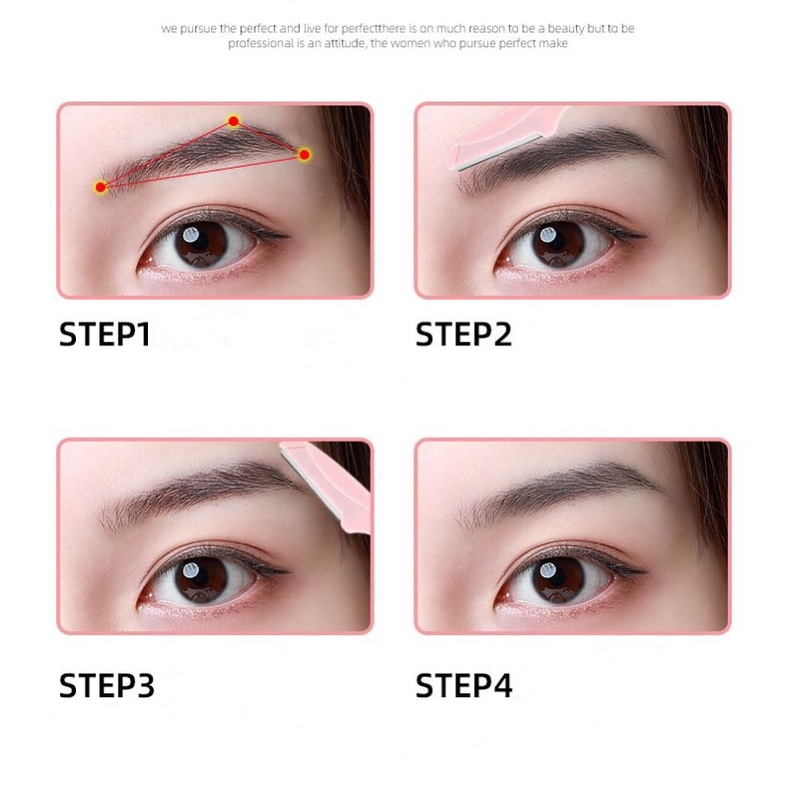 we pursue the perfect and live for perfectthere is on much reason to be a beauty but to be professional is an attitude, the women who pursue perfect make

STEP1

STEP2

STEP3

STEP4