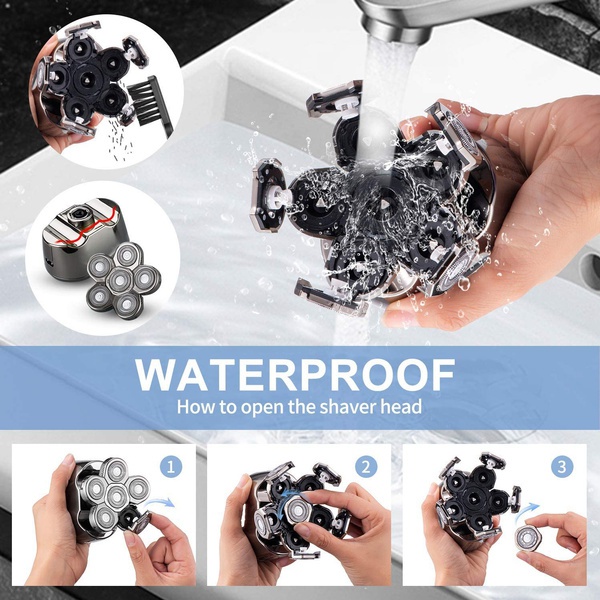 WATERPROOF
How to open the shaver head

1

2

3