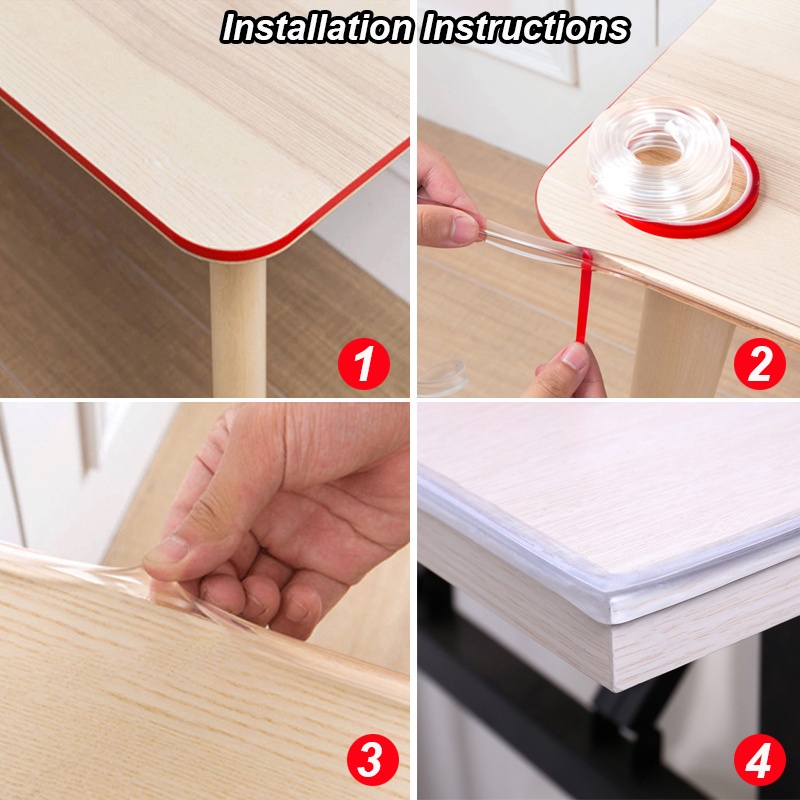 Installation Instructions

1

2

3

4