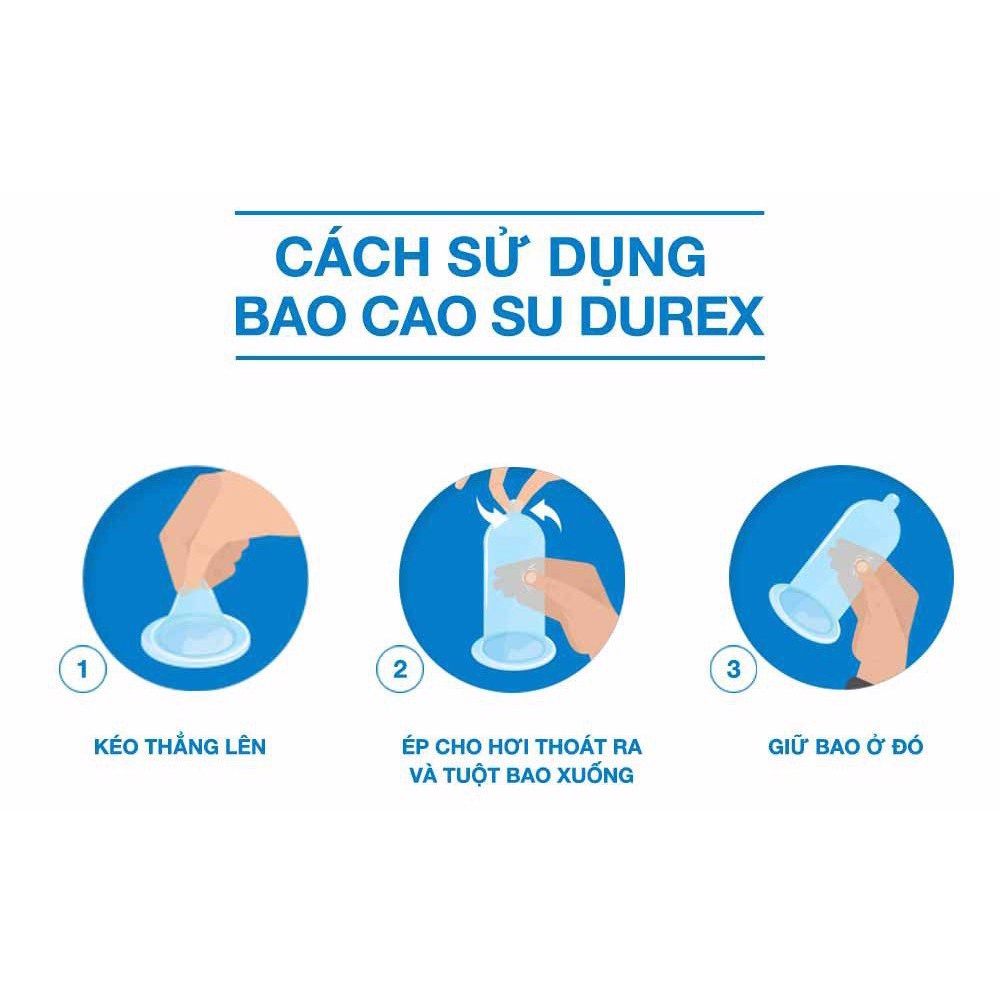 CÁCH SỬ DỤNG
BAO CAO SU DUREX

1

KÉO THẲNG LÊN

2

ÉP CHO HƠI THOÁT RA VÀ TUỘT BAO XUỐNG

3

GIỮ BAO Ở ĐÓ