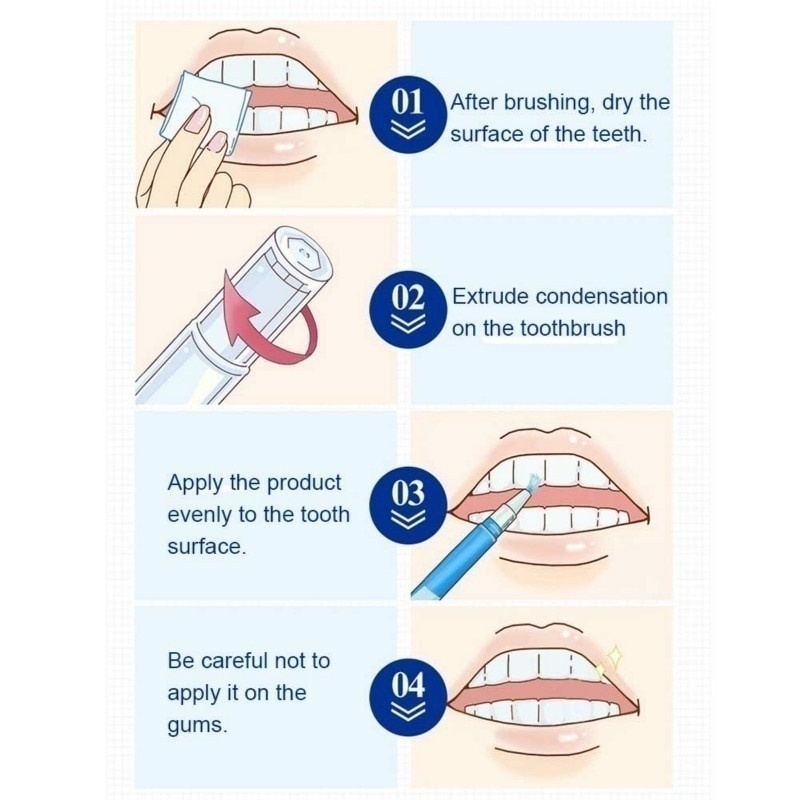 01
After brushing, dry the surface of the teeth.

02
Extrude condensation on the toothbrush

Apply the product evenly to the tooth surface.
03

Be careful not to apply it on the gums.
04