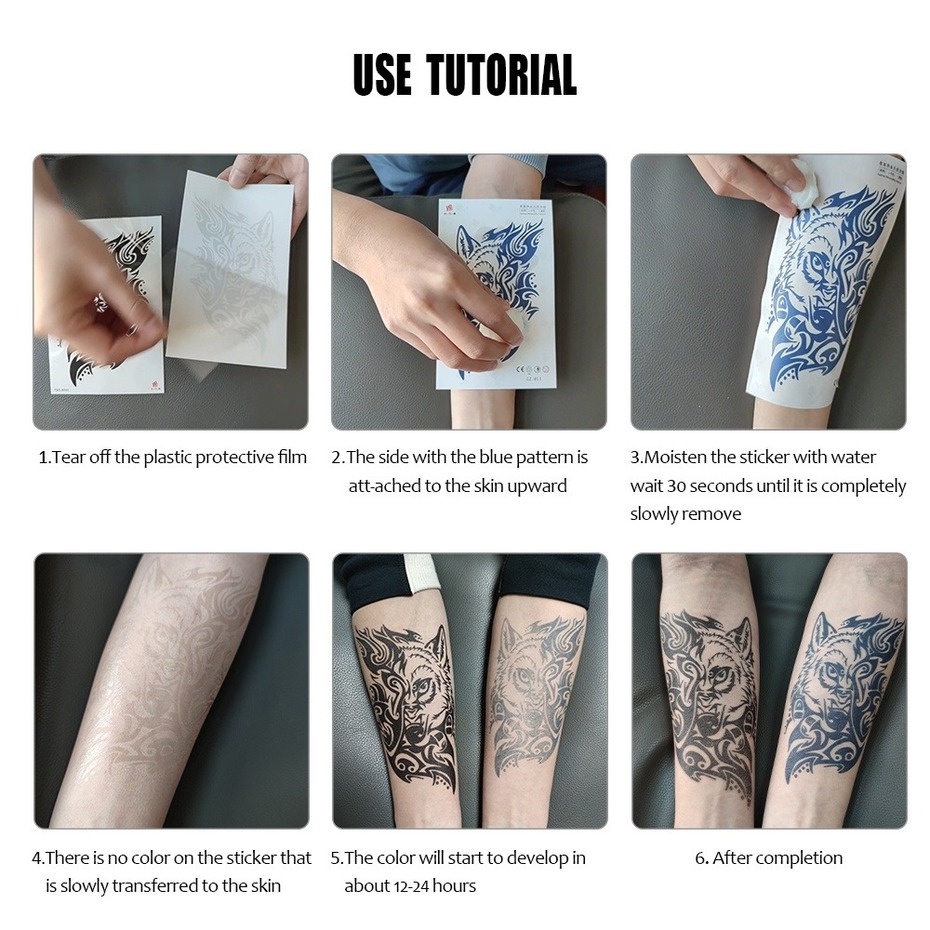 USE TUTORIAL

1.Tear off the plastic protective film

2.The side with the blue pattern is att-ached to the skin upward

3.Moisten the sticker with water wait 30 seconds until it is completely slowly remove

4.There is no color on the sticker that is slowly transferred to the skin

5.The color will start to develop in about 12-24 hours

6. After completion