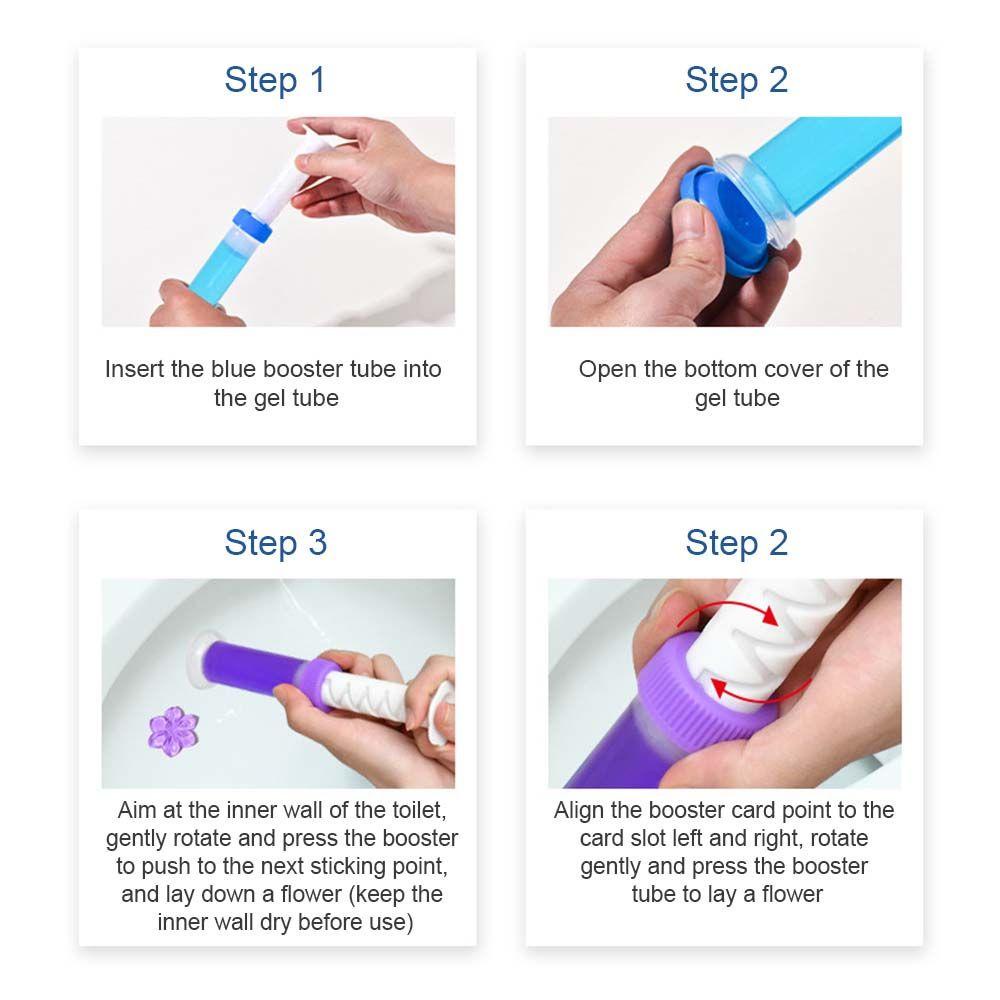 Step 1

Insert the blue booster tube into the gel tube

Step 2

Open the bottom cover of the gel tube

Step 3

Aim at the inner wall of the toilet, gently rotate and press the booster to push to the next sticking point, and lay down a flower (keep the inner wall dry before use)

Step 2

Align the booster card point to the card slot left and right, rotate gently and press the booster tube to lay a flower