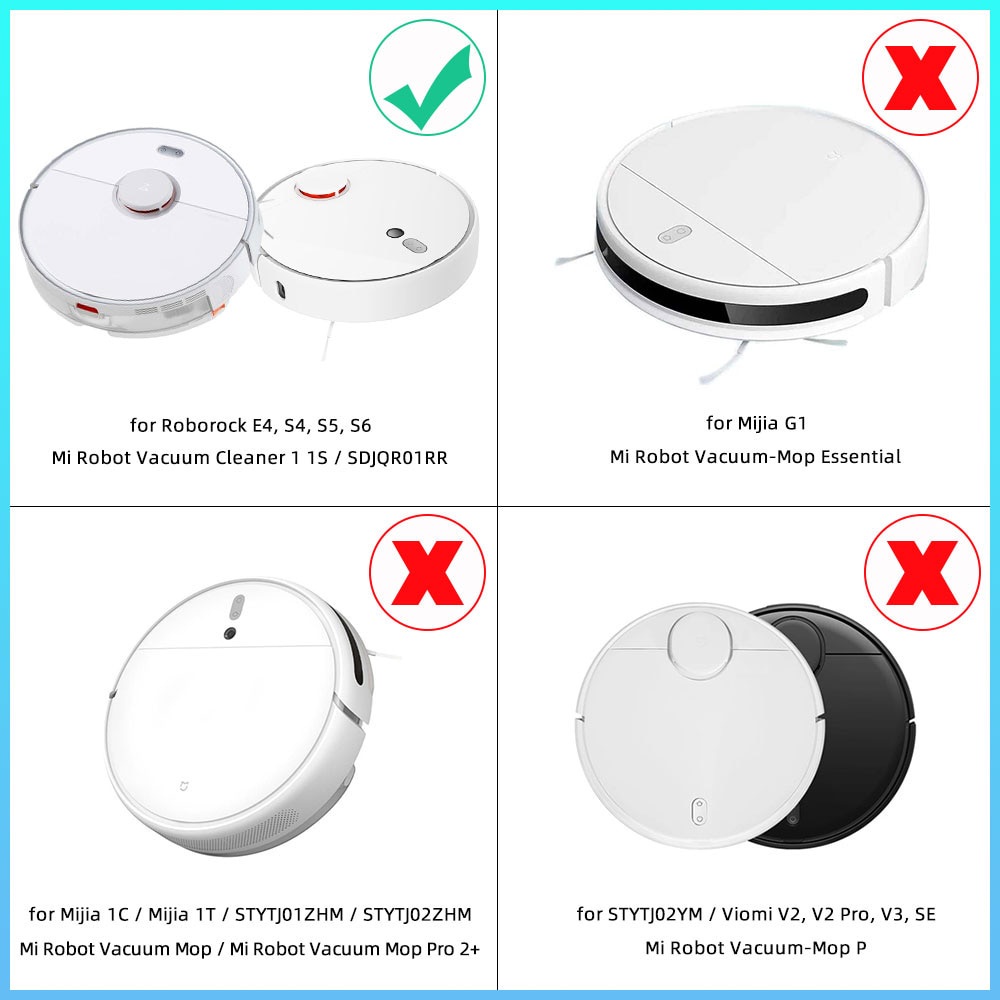 for Roborock E4, S4, S5, S6
Mi Robot Vacuum Cleaner 1 1S / SDJQR01RR

for Mijia G1
Mi Robot Vacuum-Mop Essential

for Mijia 1C / Mijia 1T / STYTJ01ZHM / STYTJ02ZHM
Mi Robot Vacuum Mop / Mi Robot Vacuum Mop Pro 2+

for STYTJ02YM / Viomi V2, V2 Pro, V3, SE
Mi Robot Vacuum-Mop P