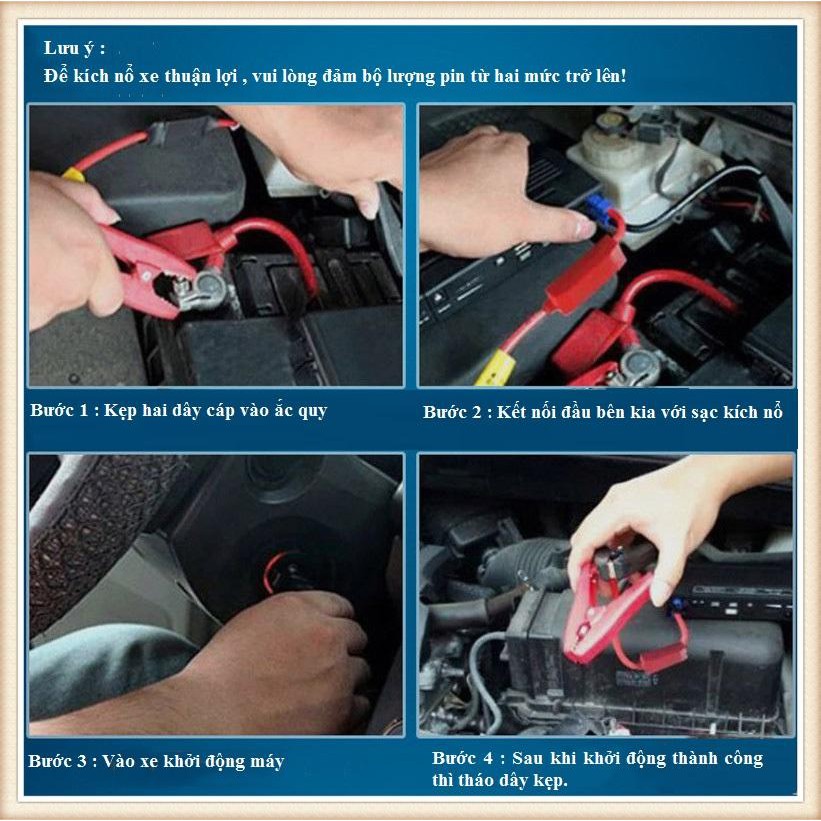 Lưu ý :
Để kích nổ xe thuận lợi , vui lòng đảm bộ lượng pin từ hai mức trở lên!

Bước 1 : Kẹp hai dây cáp vào ắc quy

Bước 2 : Kết nối đầu bên kia với sạc kích nổ

Bước 3 : Vào xe khởi động máy

Bước 4 : Sau khi khởi động thành công thì tháo dây kẹp.