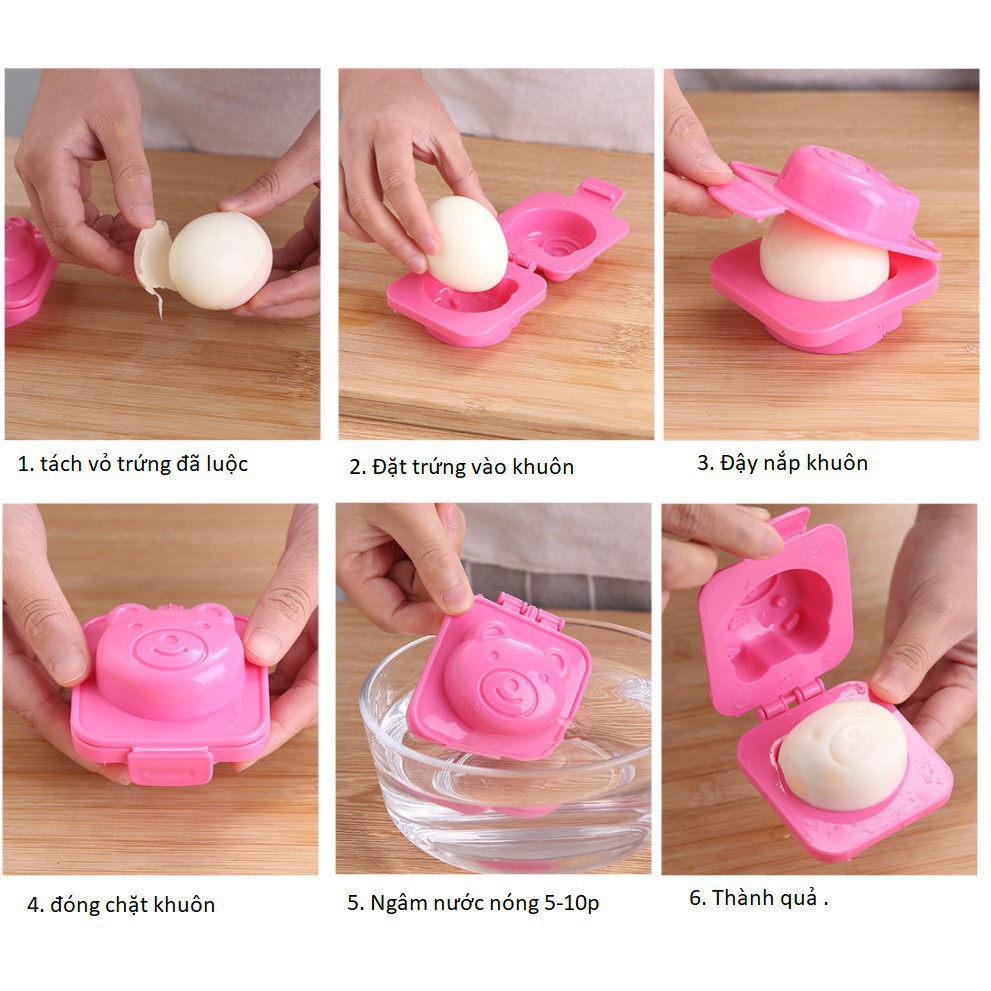 1. tách vỏ trứng đã luộc

2. Đặt trứng vào khuôn

3. Đậy nắp khuôn

4. đóng chặt khuôn

5. Ngâm nước nóng 5-10p

6. Thành quả .