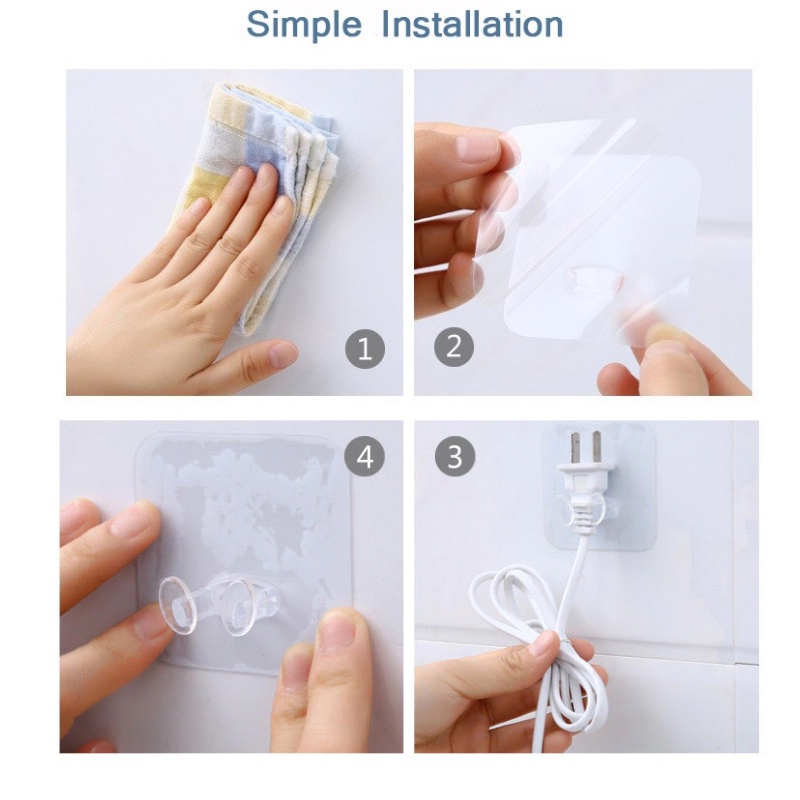 Simple Installation

1

2

4

3