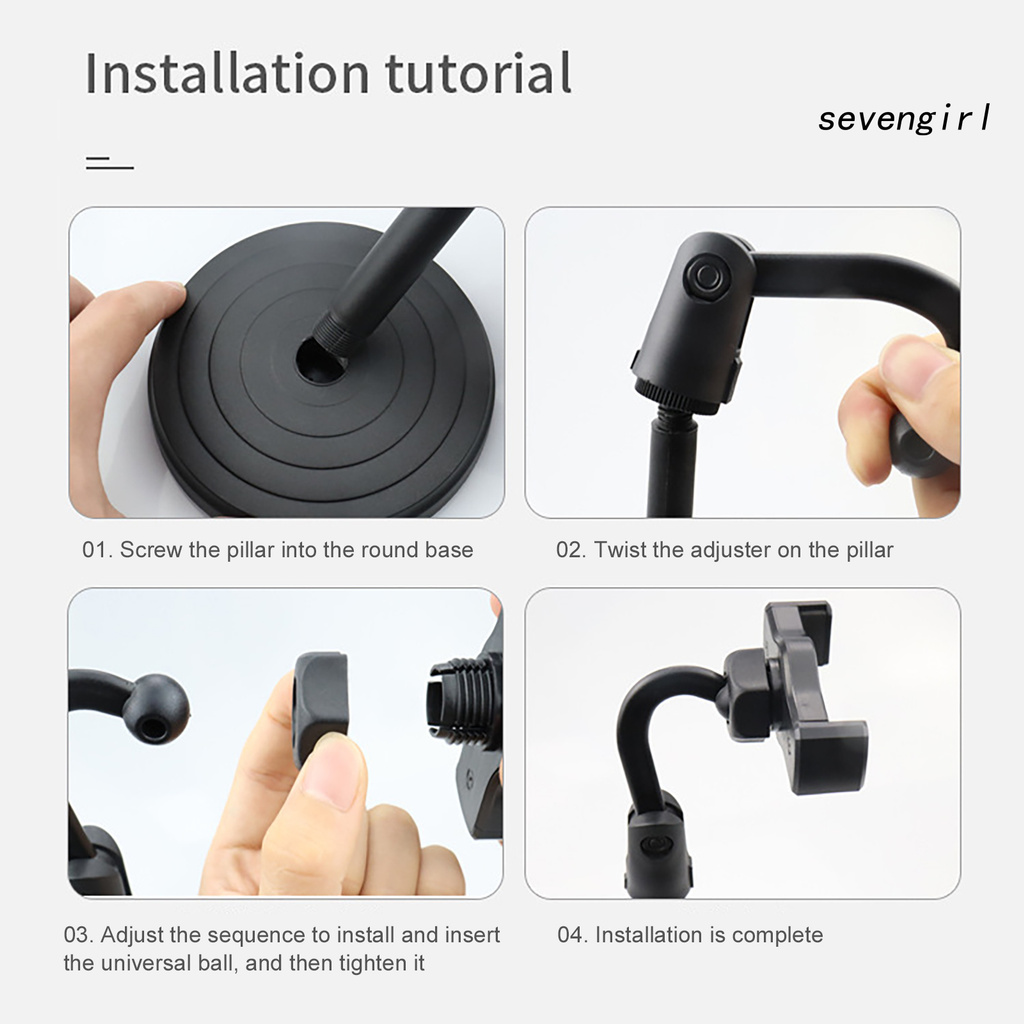 Installation tutorial

sevengirl

01. Screw the pillar into the round base

02. Twist the adjuster on the pillar

03. Adjust the sequence to install and insert the universal ball, and then tighten it

04. Installation is complete