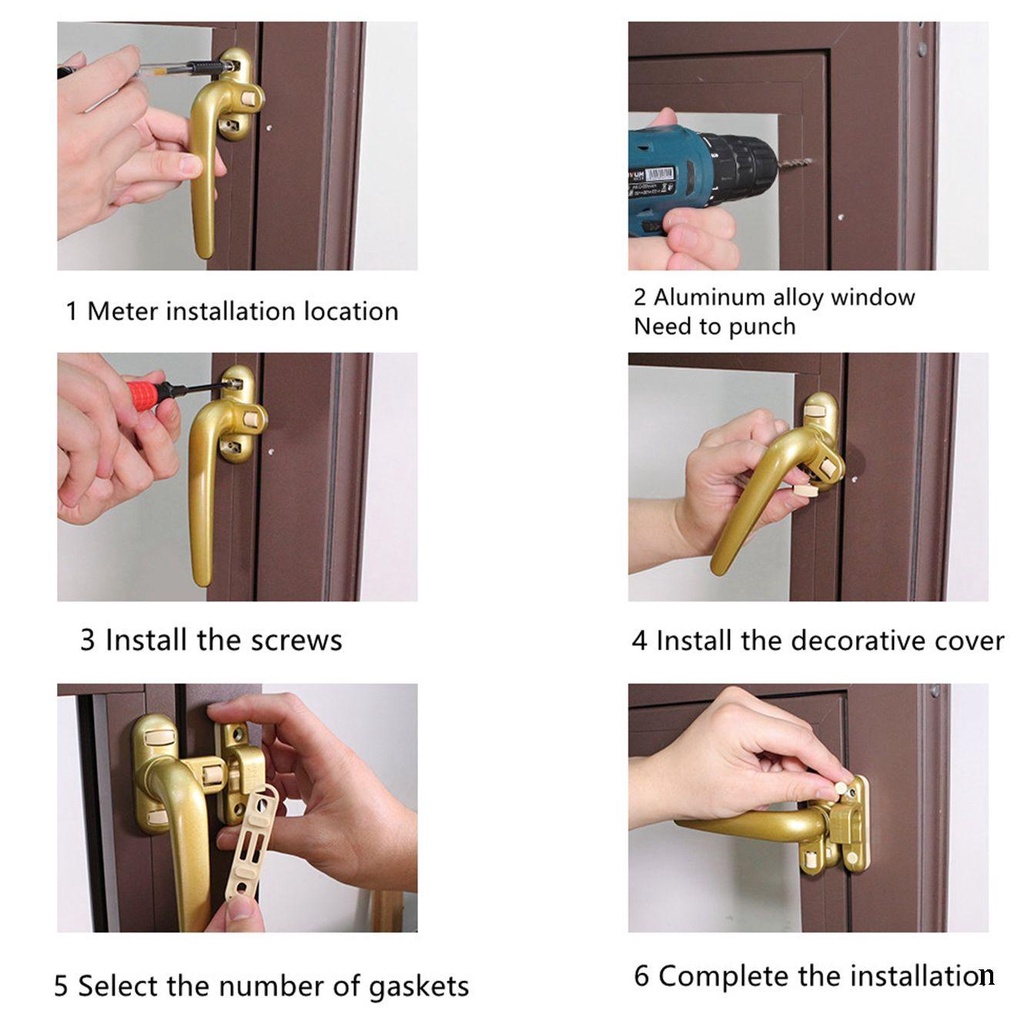 1 Meter installation location

2 Aluminum alloy window
Need to punch

3 Install the screws

4 Install the decorative cover

5 Select the number of gaskets

6 Complete the installation