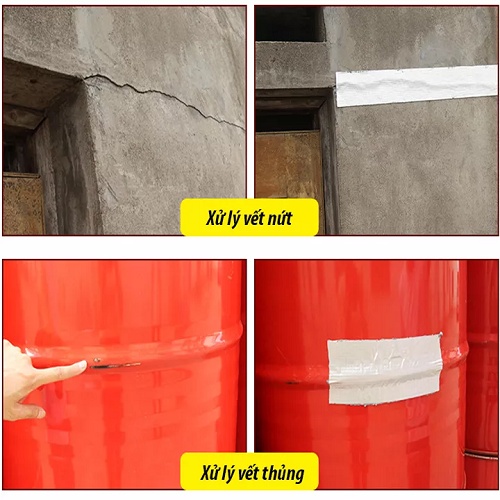 Xử lý vết nứt

Xử lý vết thủng