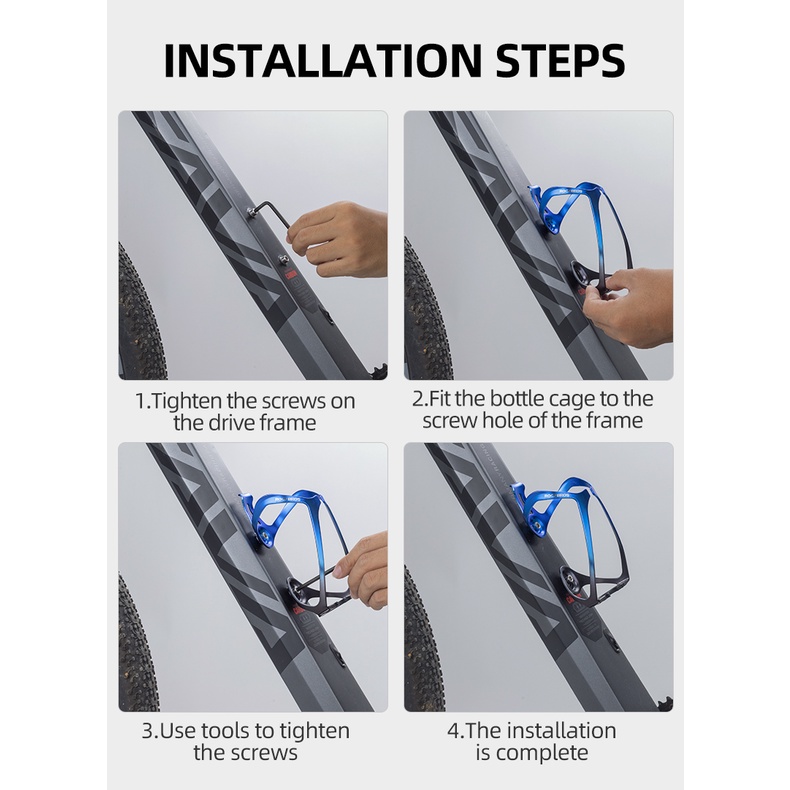 INSTALLATION STEPS

1.Tighten the screws on the drive frame

2.Fit the bottle cage to the screw hole of the frame

3.Use tools to tighten the screws

4.The installation is complete