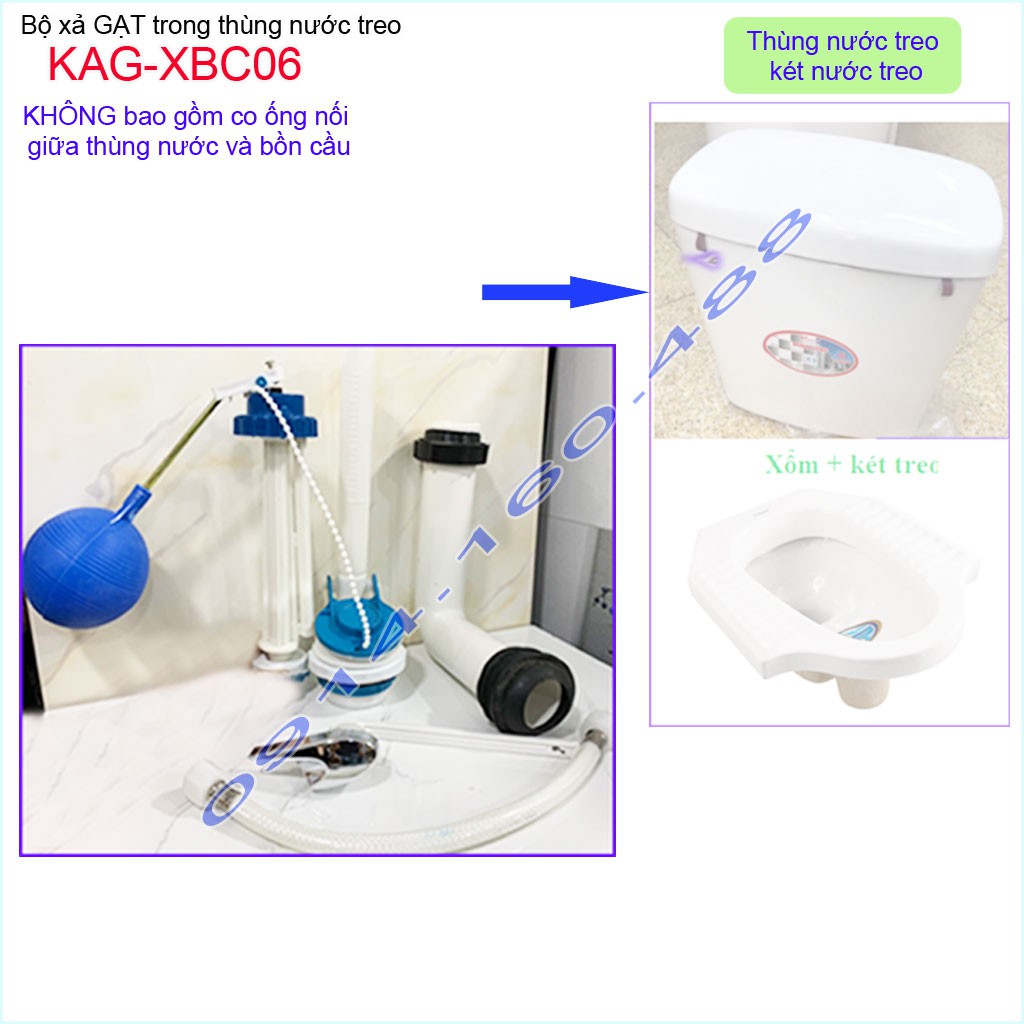 Bộ xả GẠT trong thùng nước treo
KAG-XBC06
KHÔNG bao gồm co ống nối giữa thùng nước và bồn cầu

Thùng nước treo
két nước treo

Xổm + két treo

0914-160-488