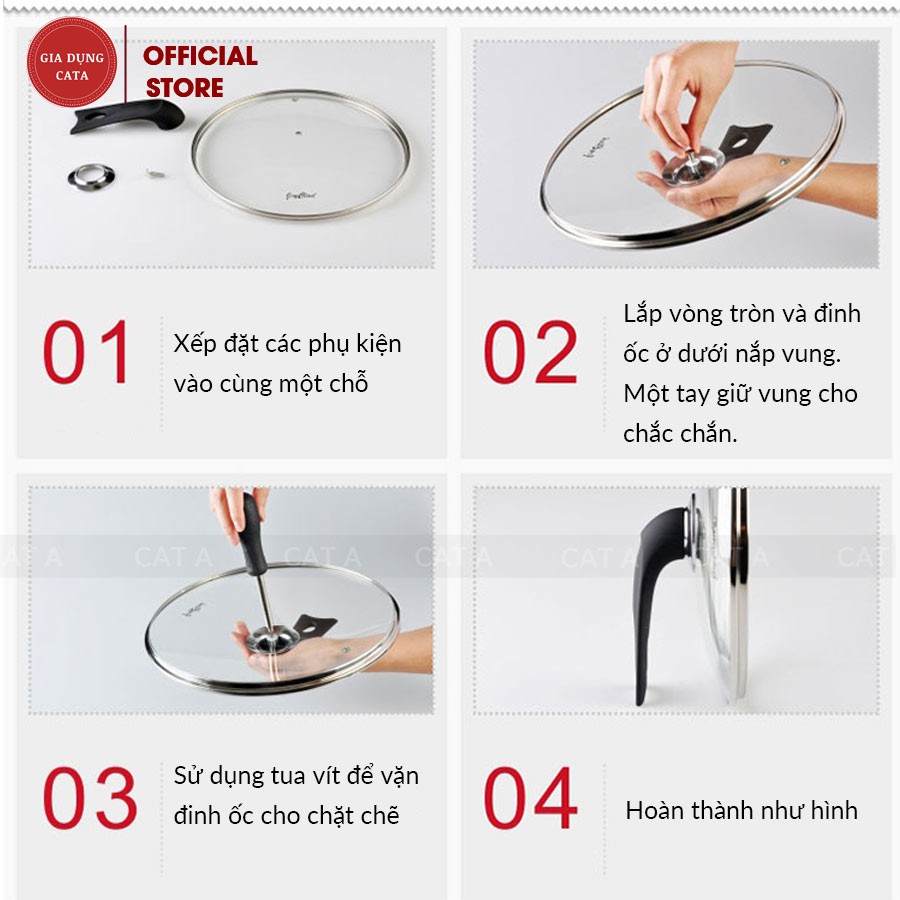 GIA DỤNG CATA

OFFICIAL STORE

01

Xếp đặt các phụ kiện vào cùng một chỗ

02

Lắp vòng tròn và đinh ốc ở dưới nắp vung. Một tay giữ vung cho chắc chắn.

CATA CATA CATA CATA CATA CATA CATA

03

Sử dụng tua vít để vặn đinh ốc cho chặt chẽ

04

Hoàn thành như hình