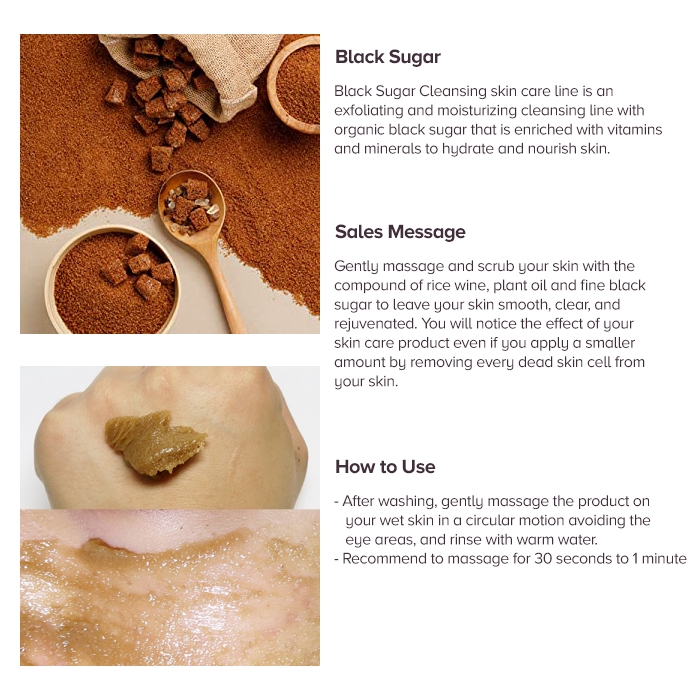 Black Sugar

Black Sugar Cleansing skin care line is an exfoliating and moisturizing cleansing line with organic black sugar that is enriched with vitamins and minerals to hydrate and nourish skin.

Sales Message

Gently massage and scrub your skin with the compound of rice wine, plant oil and fine black sugar to leave your skin smooth, clear, and rejuvenated. You will notice the effect of your skin care product even if you apply a smaller amount by removing every dead skin cell from your skin.

How to Use

- After washing, gently massage the product on your wet skin in a circular motion avoiding the eye areas, and rinse with warm water.
- Recommend to massage for 30 seconds to 1 minute