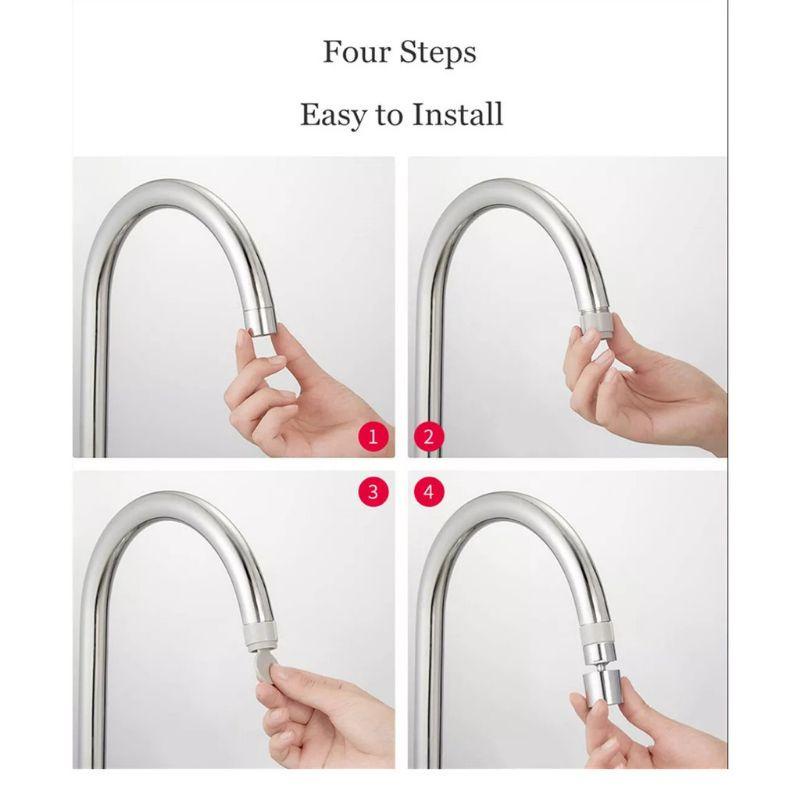 Four Steps

Easy to Install

1

2

3

4