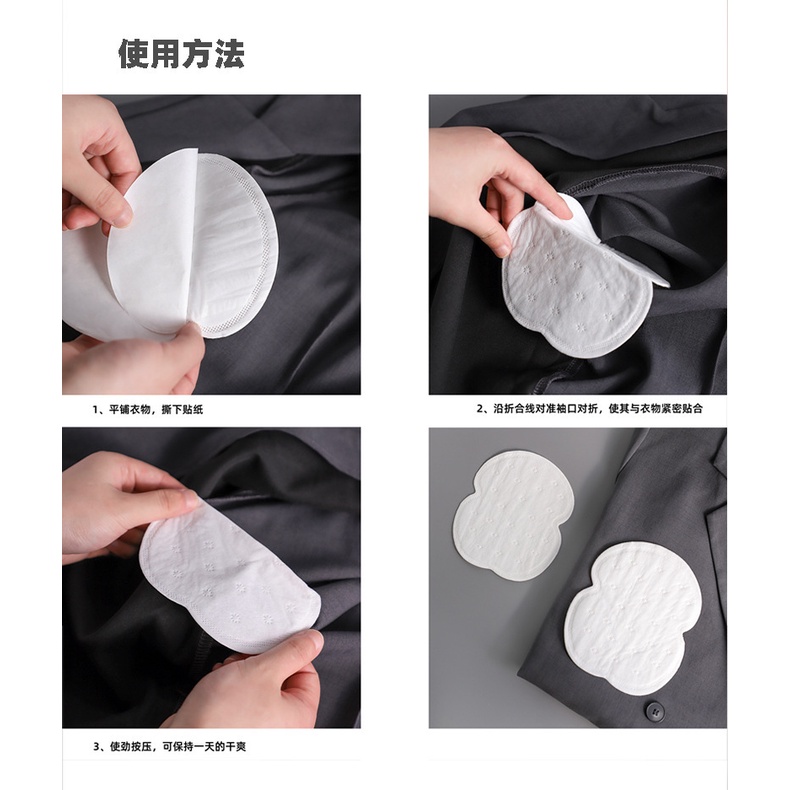 使用方法

1、平铺衣物，撕下贴纸

2、沿折合线对准袖口对折，使其与衣物紧密贴合

3、使劲按压，可保持一天的干爽