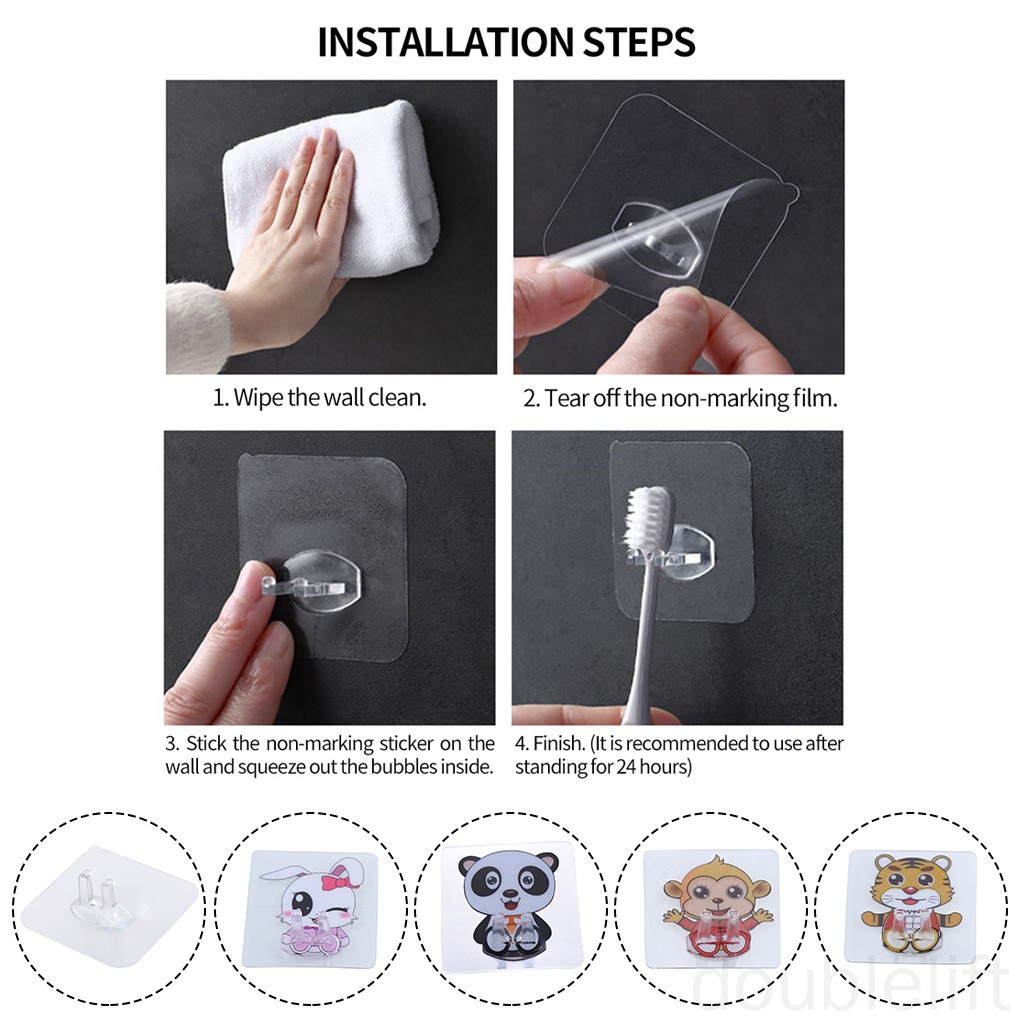 INSTALLATION STEPS

1. Wipe the wall clean.

2. Tear off the non-marking film.

3. Stick the non-marking sticker on the wall and squeeze out the bubbles inside.

4. Finish. (It is recommended to use after standing for 24 hours)

doublelift