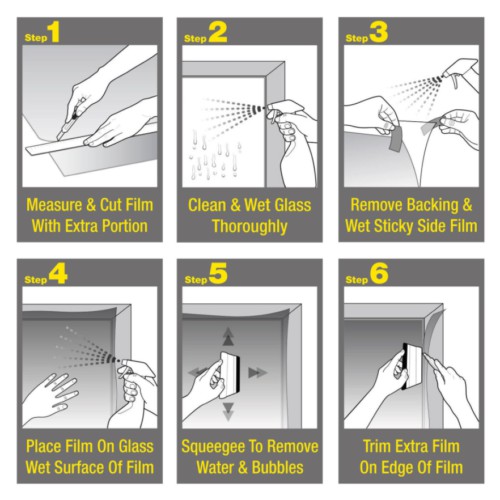 Step 1
Measure & Cut Film With Extra Portion

Step 2
Clean & Wet Glass Thoroughly

Step 3
Remove Backing & Wet Sticky Side Film

Step 4
Place Film On Glass Wet Surface Of Film

Step 5
Squeegee To Remove Water & Bubbles

Step 6
Trim Extra Film On Edge Of Film