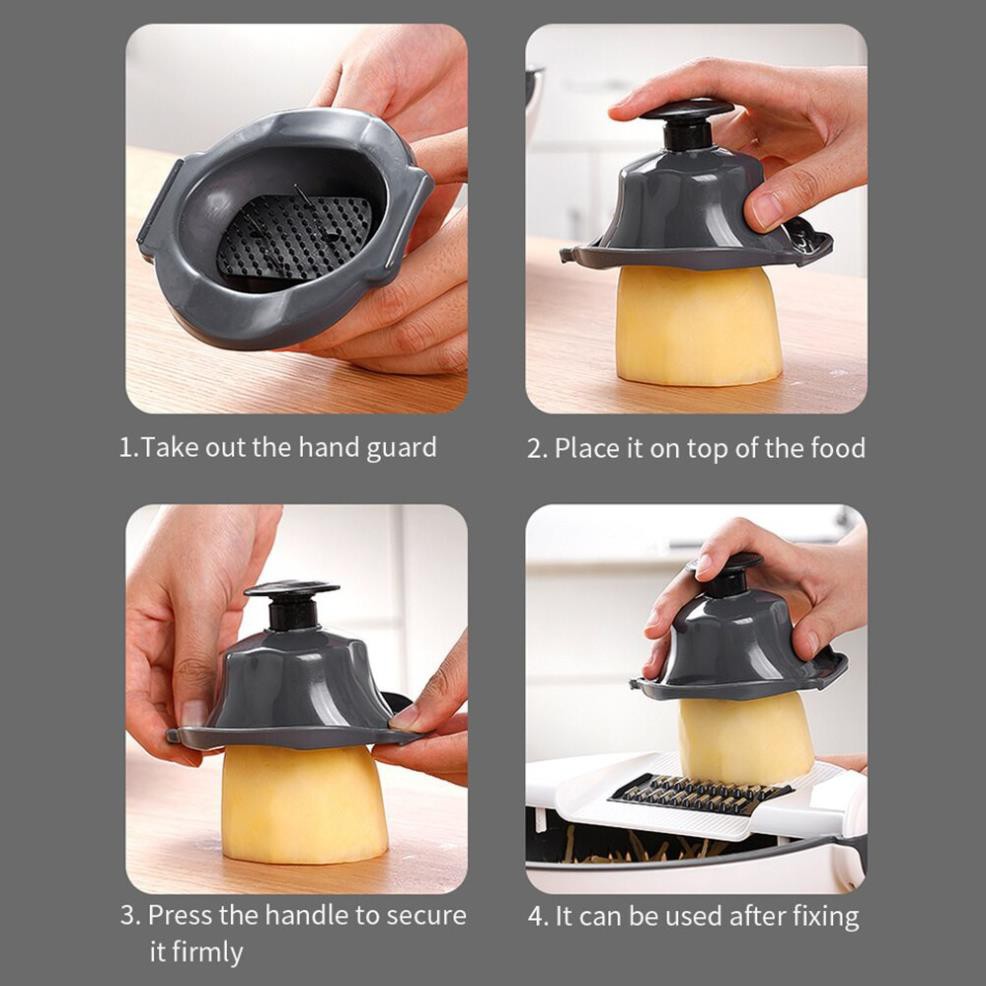 1.Take out the hand guard

2. Place it on top of the food

3. Press the handle to secure it firmly

4. It can be used after fixing