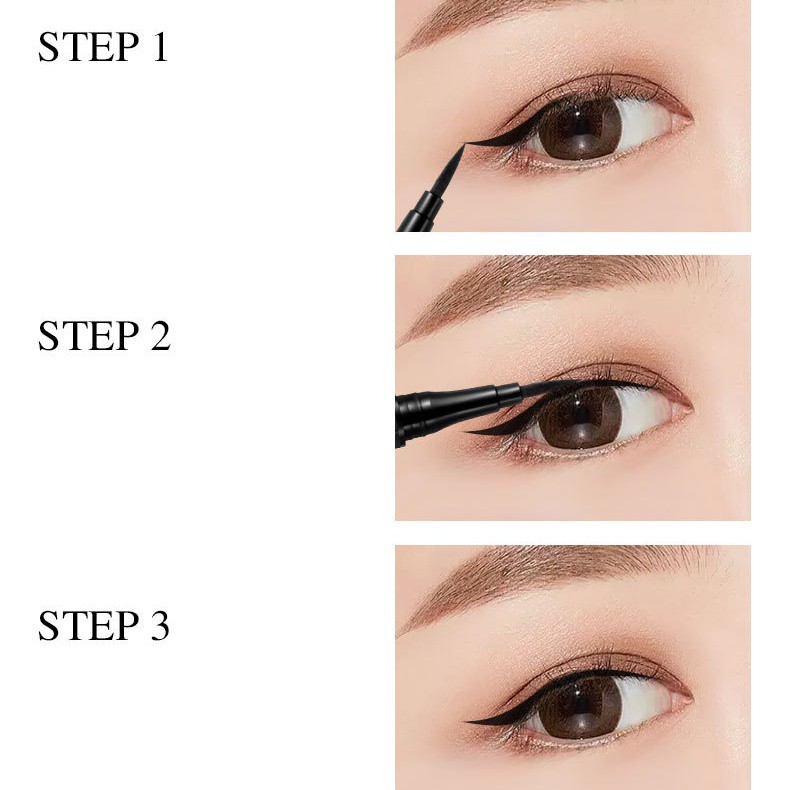 STEP 1

STEP 2

STEP 3