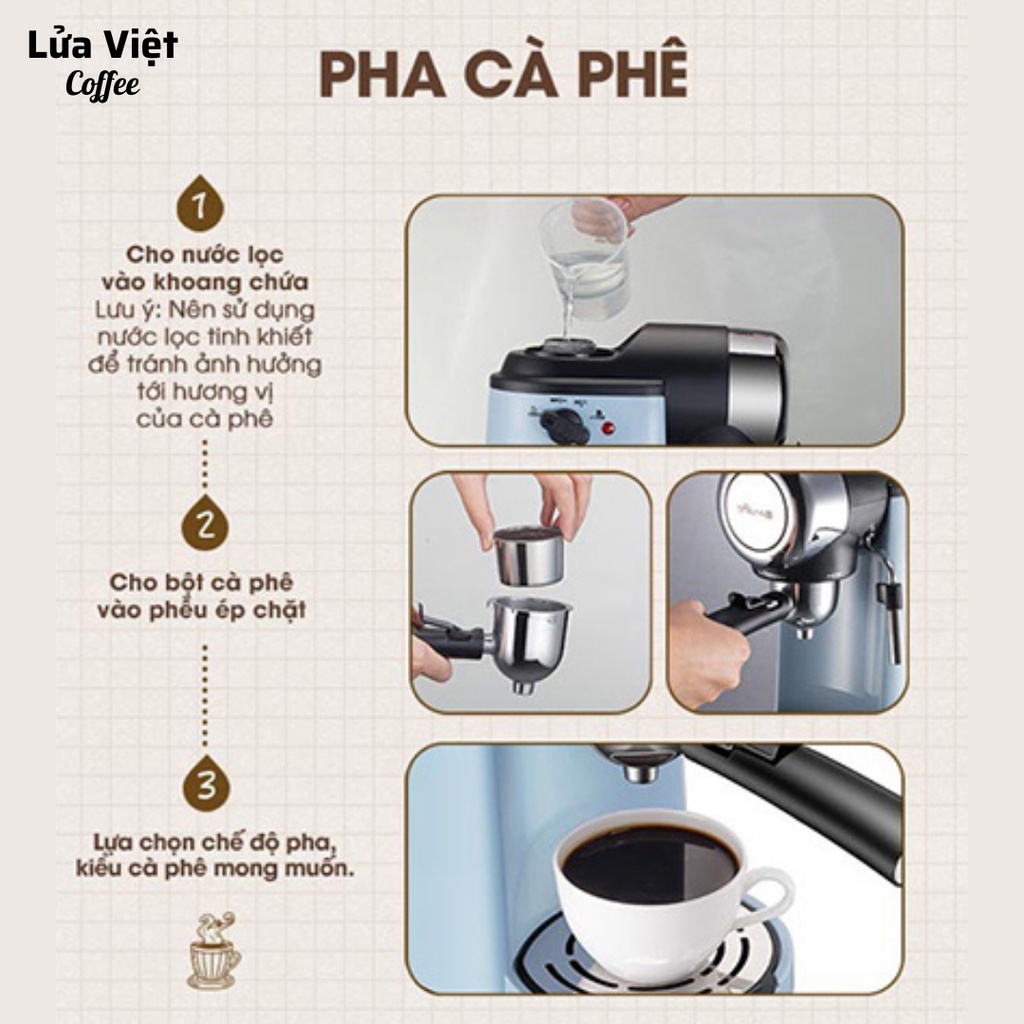 Lửa Việt
Coffee

PHA CÀ PHÊ

1

Cho nước lọc vào khoang chứa
Lưu ý: Nên sử dụng nước lọc tinh khiết để tránh ảnh hưởng tới hương vị của cà phê

2

Cho bột cà phê vào phễu ép chặt

3

Lựa chọn chế độ pha, kiểu cà phê mong muốn.