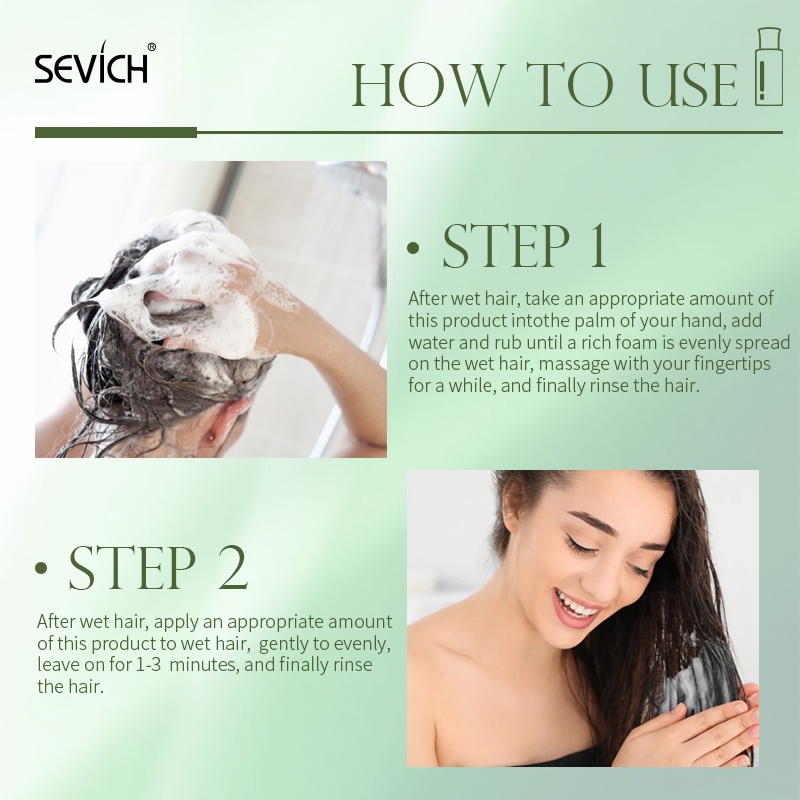 SEVICH®

HOW TO USE

• STEP 1

After wet hair, take an appropriate amount of this product intothe palm of your hand, add water and rub until a rich foam is evenly spread on the wet hair, massage with your fingertips for a while, and finally rinse the hair.

• STEP 2

After wet hair, apply an appropriate amount of this product to wet hair, gently to evenly, leave on for 1-3 minutes, and finally rinse the hair.