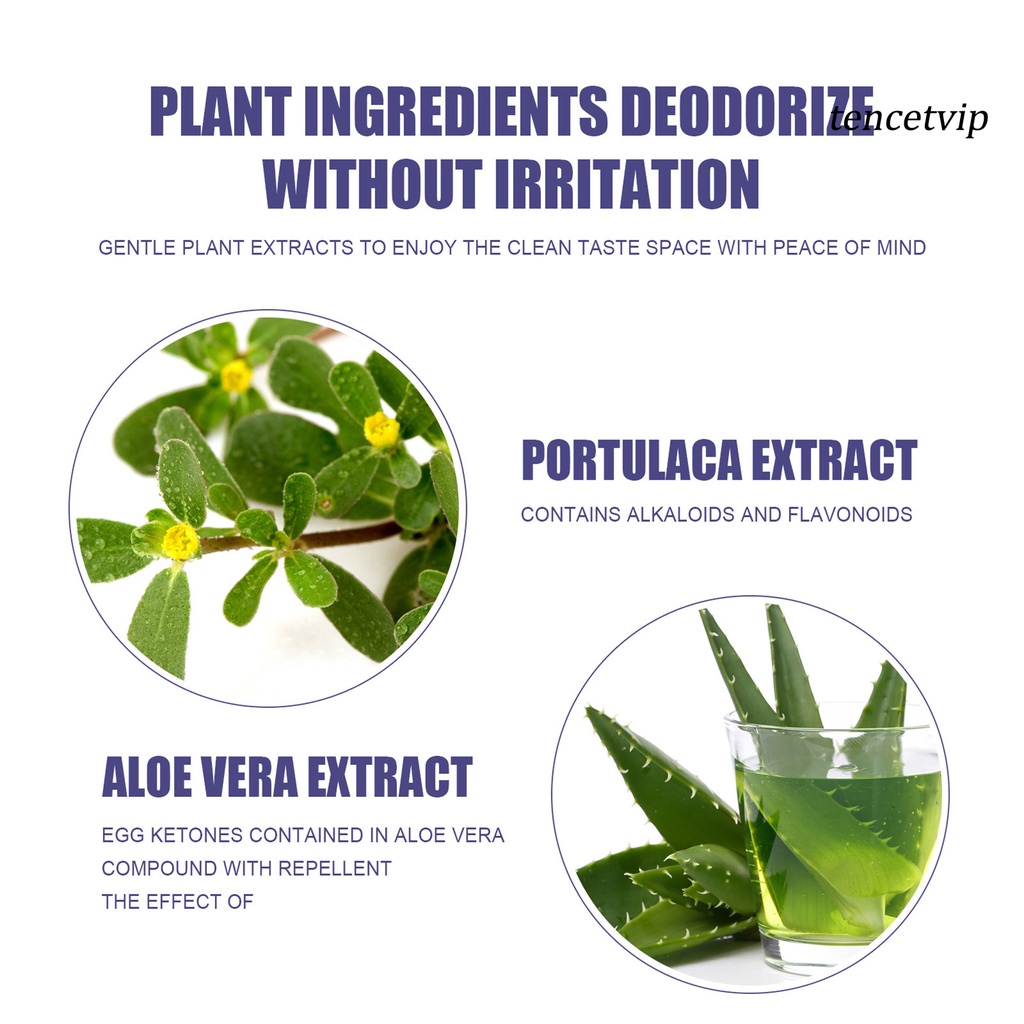 PLANT INGREDIENTS DEODORIZE WITHOUT IRRITATION

tencetvip

GENTLE PLANT EXTRACTS TO ENJOY THE CLEAN TASTE SPACE WITH PEACE OF MIND

PORTULACA EXTRACT

CONTAINS ALKALOIDS AND FLAVONOIDS

ALOE VERA EXTRACT

EGG KETONES CONTAINED IN ALOE VERA COMPOUND WITH REPELLENT THE EFFECT OF